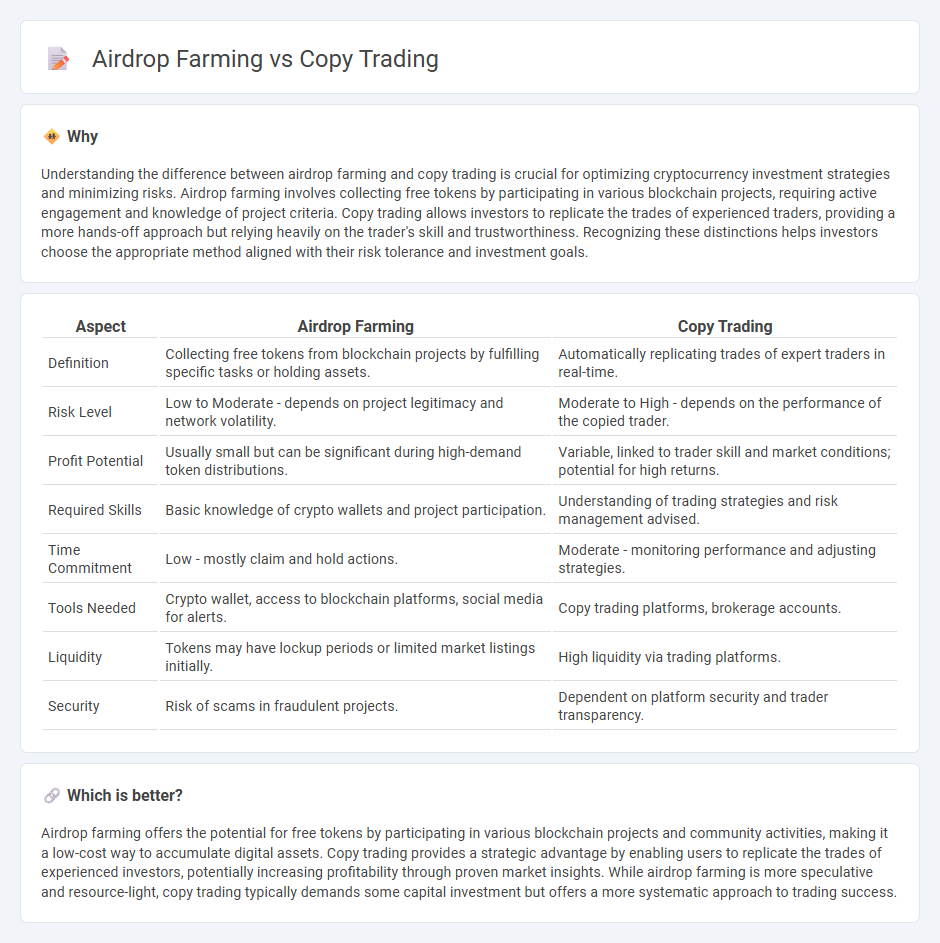 Airdrop Farming vs Copy Trading

Why

Understanding the difference between airdrop farming and copy trading is crucial for optimizing cryptocurrency investment strategies and minimizing risks. Airdrop farming involves collecting free tokens by participating in various blockchain projects, requiring active engagement and knowledge of project criteria. Copy trading allows investors to replicate the trades of experienced traders, providing a more hands-off approach but relying heavily on the trader's skill and trustworthiness. Recognizing these distinctions helps investors choose the appropriate method aligned with their risk tolerance and investment goals.

| Aspect | Airdrop Farming | Copy Trading |
|---|---|---|
| Definition | Collecting free tokens from blockchain projects by fulfilling specific tasks or holding assets. | Automatically replicating trades of expert traders in real-time. |
| Risk Level | Low to Moderate - depends on project legitimacy and network volatility. | Moderate to High - depends on the performance of the copied trader. |
| Profit Potential | Usually small but can be significant during high-demand token distributions. | Variable, linked to trader skill and market conditions; potential for high returns. |
| Required Skills | Basic knowledge of crypto wallets and project participation. | Understanding of trading strategies and risk management advised. |
| Time Commitment | Low - mostly claim and hold actions. | Moderate - monitoring performance and adjusting strategies. |
| Tools Needed | Crypto wallet, access to blockchain platforms, social media for alerts. | Copy trading platforms, brokerage accounts. |
| Liquidity | Tokens may have lockup periods or limited market listings initially. | High liquidity via trading platforms. |
| Security | Risk of scams in fraudulent projects. | Dependent on platform security and trader transparency. |

Which is better?

Airdrop farming offers the potential for free tokens by participating in various blockchain projects and community activities, making it a low-cost way to accumulate digital assets. Copy trading provides a strategic advantage by enabling users to replicate the trades of experienced investors, potentially increasing profitability through proven market insights. While airdrop farming is more speculative and resource-light, copy trading typically demands some capital investment but offers a more systematic approach to trading success.