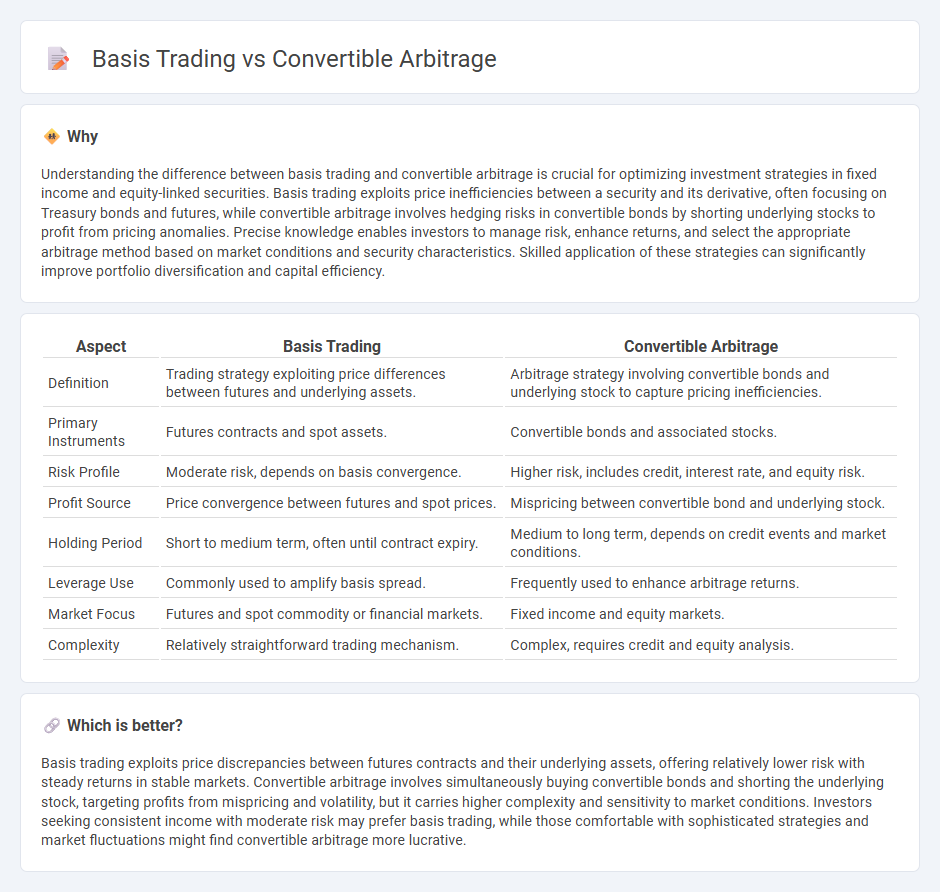 Basis Trading vs Convertible Arbitrage

Why

Understanding the difference between basis trading and convertible arbitrage is crucial for optimizing investment strategies in fixed income and equity-linked securities. Basis trading exploits price inefficiencies between a security and its derivative, often focusing on Treasury bonds and futures, while convertible arbitrage involves hedging risks in convertible bonds by shorting underlying stocks to profit from pricing anomalies. Precise knowledge enables investors to manage risk, enhance returns, and select the appropriate arbitrage method based on market conditions and security characteristics. Skilled application of these strategies can significantly improve portfolio diversification and capital efficiency.

| Aspect | Basis Trading | Convertible Arbitrage |
|---|---|---|
| Definition | Trading strategy exploiting price differences between futures and underlying assets. | Arbitrage strategy involving convertible bonds and underlying stock to capture pricing inefficiencies. |
| Primary Instruments | Futures contracts and spot assets. | Convertible bonds and associated stocks. |
| Risk Profile | Moderate risk, depends on basis convergence. | Higher risk, includes credit, interest rate, and equity risk. |
| Profit Source | Price convergence between futures and spot prices. | Mispricing between convertible bond and underlying stock. |
| Holding Period | Short to medium term, often until contract expiry. | Medium to long term, depends on credit events and market conditions. |
| Leverage Use | Commonly used to amplify basis spread. | Frequently used to enhance arbitrage returns. |
| Market Focus | Futures and spot commodity or financial markets. | Fixed income and equity markets. |
| Complexity | Relatively straightforward trading mechanism. | Complex, requires credit and equity analysis. |

Which is better?

Basis trading exploits price discrepancies between futures contracts and their underlying assets, offering relatively lower risk with steady returns in stable markets. Convertible arbitrage involves simultaneously buying convertible bonds and shorting the underlying stock, targeting profits from mispricing and volatility, but it carries higher complexity and sensitivity to market conditions. Investors seeking consistent income with moderate risk may prefer basis trading, while those comfortable with sophisticated strategies and market fluctuations might find convertible arbitrage more lucrative.