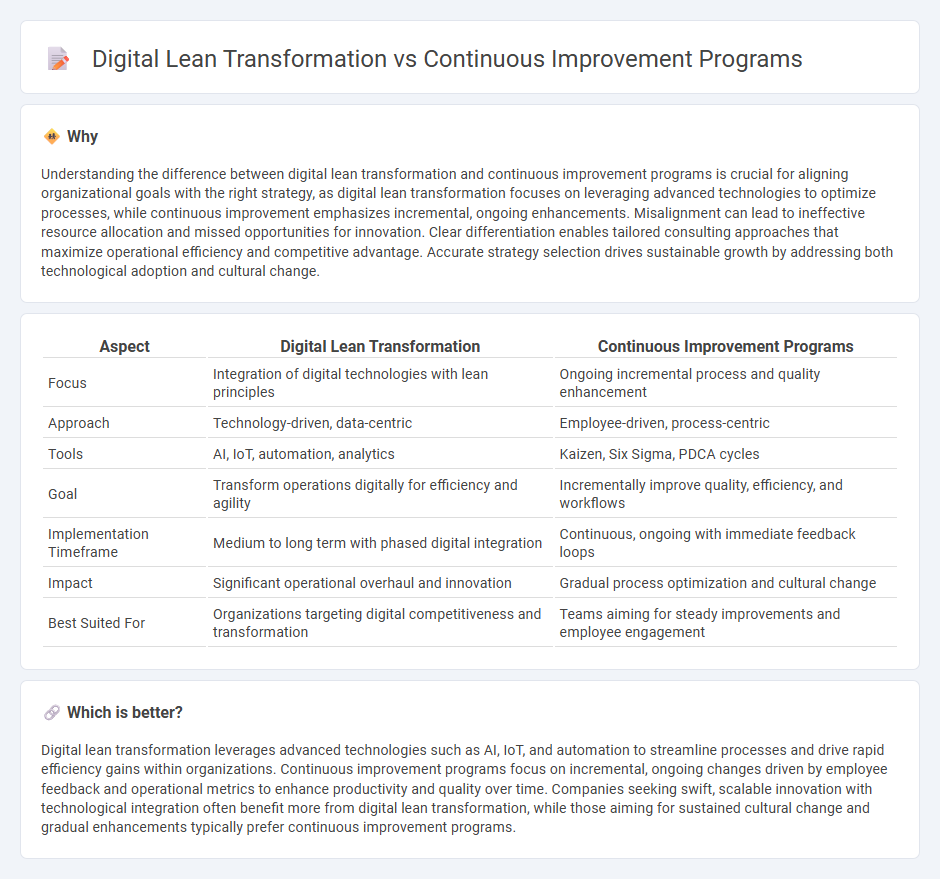 Digital Lean Transformation vs Continuous Improvement Programs

Why

Understanding the difference between digital lean transformation and continuous improvement programs is crucial for aligning organizational goals with the right strategy, as digital lean transformation focuses on leveraging advanced technologies to optimize processes, while continuous improvement emphasizes incremental, ongoing enhancements. Misalignment can lead to ineffective resource allocation and missed opportunities for innovation. Clear differentiation enables tailored consulting approaches that maximize operational efficiency and competitive advantage. Accurate strategy selection drives sustainable growth by addressing both technological adoption and cultural change.

| Aspect | Digital Lean Transformation | Continuous Improvement Programs |
|---|---|---|
| Focus | Integration of digital technologies with lean principles | Ongoing incremental process and quality enhancement |
| Approach | Technology-driven, data-centric | Employee-driven, process-centric |
| Tools | AI, IoT, automation, analytics | Kaizen, Six Sigma, PDCA cycles |
| Goal | Transform operations digitally for efficiency and agility | Incrementally improve quality, efficiency, and workflows |
| Implementation Timeframe | Medium to long term with phased digital integration | Continuous, ongoing with immediate feedback loops |
| Impact | Significant operational overhaul and innovation | Gradual process optimization and cultural change |
| Best Suited For | Organizations targeting digital competitiveness and transformation | Teams aiming for steady improvements and employee engagement |

Which is better?

Digital lean transformation leverages advanced technologies such as AI, IoT, and automation to streamline processes and drive rapid efficiency gains within organizations. Continuous improvement programs focus on incremental, ongoing changes driven by employee feedback and operational metrics to enhance productivity and quality over time. Companies seeking swift, scalable innovation with technological integration often benefit more from digital lean transformation, while those aiming for sustained cultural change and gradual enhancements typically prefer continuous improvement programs.