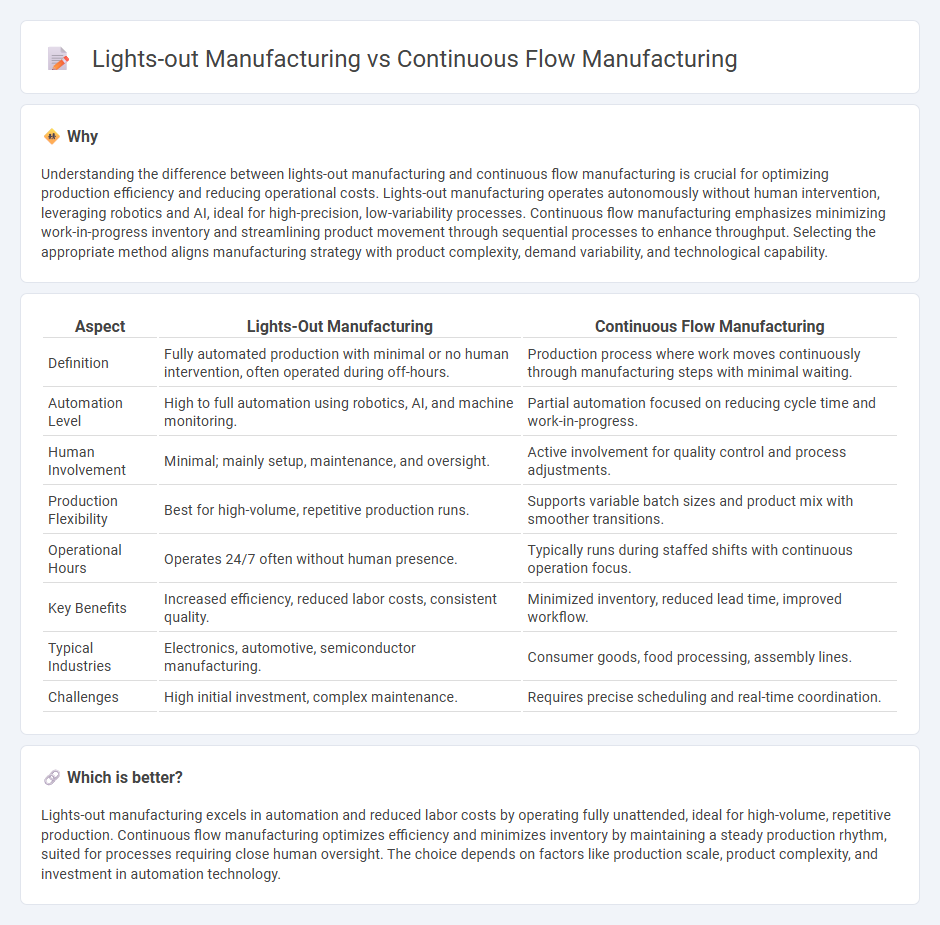 Lights-out Manufacturing vs Continuous Flow Manufacturing

Why

Understanding the difference between lights-out manufacturing and continuous flow manufacturing is crucial for optimizing production efficiency and reducing operational costs. Lights-out manufacturing operates autonomously without human intervention, leveraging robotics and AI, ideal for high-precision, low-variability processes. Continuous flow manufacturing emphasizes minimizing work-in-progress inventory and streamlining product movement through sequential processes to enhance throughput. Selecting the appropriate method aligns manufacturing strategy with product complexity, demand variability, and technological capability.

| Aspect | Lights-Out Manufacturing | Continuous Flow Manufacturing |
|---|---|---|
| Definition | Fully automated production with minimal or no human intervention, often operated during off-hours. | Production process where work moves continuously through manufacturing steps with minimal waiting. |
| Automation Level | High to full automation using robotics, AI, and machine monitoring. | Partial automation focused on reducing cycle time and work-in-progress. |
| Human Involvement | Minimal; mainly setup, maintenance, and oversight. | Active involvement for quality control and process adjustments. |
| Production Flexibility | Best for high-volume, repetitive production runs. | Supports variable batch sizes and product mix with smoother transitions. |
| Operational Hours | Operates 24/7 often without human presence. | Typically runs during staffed shifts with continuous operation focus. |
| Key Benefits | Increased efficiency, reduced labor costs, consistent quality. | Minimized inventory, reduced lead time, improved workflow. |
| Typical Industries | Electronics, automotive, semiconductor manufacturing. | Consumer goods, food processing, assembly lines. |
| Challenges | High initial investment, complex maintenance. | Requires precise scheduling and real-time coordination. |

Which is better?

Lights-out manufacturing excels in automation and reduced labor costs by operating fully unattended, ideal for high-volume, repetitive production. Continuous flow manufacturing optimizes efficiency and minimizes inventory by maintaining a steady production rhythm, suited for processes requiring close human oversight. The choice depends on factors like production scale, product complexity, and investment in automation technology.