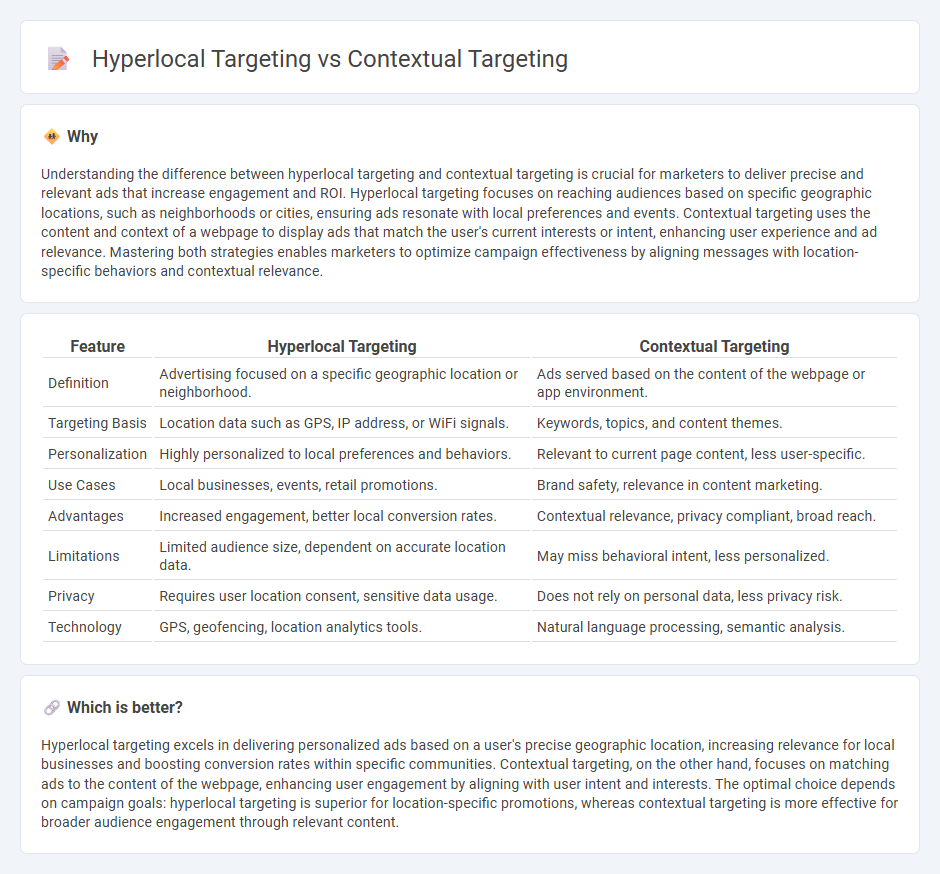 Hyperlocal Targeting vs Contextual Targeting

Why

Understanding the difference between hyperlocal targeting and contextual targeting is crucial for marketers to deliver precise and relevant ads that increase engagement and ROI. Hyperlocal targeting focuses on reaching audiences based on specific geographic locations, such as neighborhoods or cities, ensuring ads resonate with local preferences and events. Contextual targeting uses the content and context of a webpage to display ads that match the user's current interests or intent, enhancing user experience and ad relevance. Mastering both strategies enables marketers to optimize campaign effectiveness by aligning messages with location-specific behaviors and contextual relevance.

| Feature | Hyperlocal Targeting | Contextual Targeting |
|---|---|---|
| Definition | Advertising focused on a specific geographic location or neighborhood. | Ads served based on the content of the webpage or app environment. |
| Targeting Basis | Location data such as GPS, IP address, or WiFi signals. | Keywords, topics, and content themes. |
| Personalization | Highly personalized to local preferences and behaviors. | Relevant to current page content, less user-specific. |
| Use Cases | Local businesses, events, retail promotions. | Brand safety, relevance in content marketing. |
| Advantages | Increased engagement, better local conversion rates. | Contextual relevance, privacy compliant, broad reach. |
| Limitations | Limited audience size, dependent on accurate location data. | May miss behavioral intent, less personalized. |
| Privacy | Requires user location consent, sensitive data usage. | Does not rely on personal data, less privacy risk. |
| Technology | GPS, geofencing, location analytics tools. | Natural language processing, semantic analysis. |

Which is better?

Hyperlocal targeting excels in delivering personalized ads based on a user's precise geographic location, increasing relevance for local businesses and boosting conversion rates within specific communities. Contextual targeting, on the other hand, focuses on matching ads to the content of the webpage, enhancing user engagement by aligning with user intent and interests. The optimal choice depends on campaign goals: hyperlocal targeting is superior for location-specific promotions, whereas contextual targeting is more effective for broader audience engagement through relevant content.