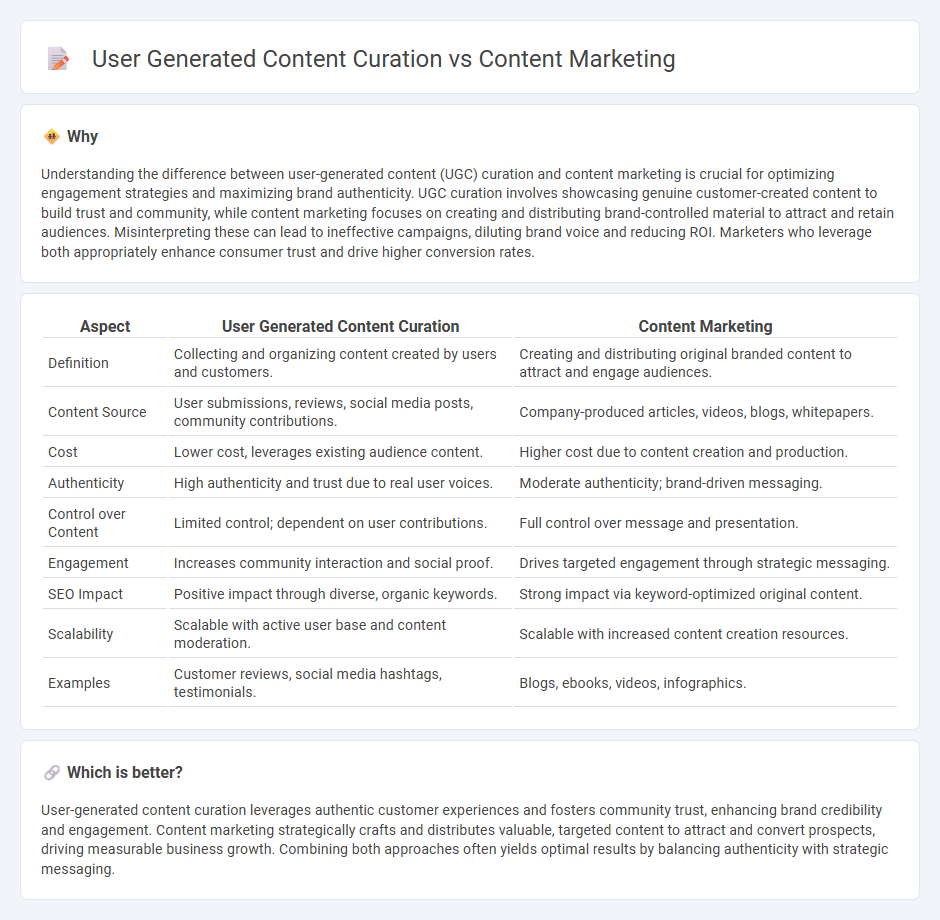 User Generated Content Curation vs Content Marketing

Why

Understanding the difference between user-generated content (UGC) curation and content marketing is crucial for optimizing engagement strategies and maximizing brand authenticity. UGC curation involves showcasing genuine customer-created content to build trust and community, while content marketing focuses on creating and distributing brand-controlled material to attract and retain audiences. Misinterpreting these can lead to ineffective campaigns, diluting brand voice and reducing ROI. Marketers who leverage both appropriately enhance consumer trust and drive higher conversion rates.

| Aspect | User Generated Content Curation | Content Marketing |
|---|---|---|
| Definition | Collecting and organizing content created by users and customers. | Creating and distributing original branded content to attract and engage audiences. |
| Content Source | User submissions, reviews, social media posts, community contributions. | Company-produced articles, videos, blogs, whitepapers. |
| Cost | Lower cost, leverages existing audience content. | Higher cost due to content creation and production. |
| Authenticity | High authenticity and trust due to real user voices. | Moderate authenticity; brand-driven messaging. |
| Control over Content | Limited control; dependent on user contributions. | Full control over message and presentation. |
| Engagement | Increases community interaction and social proof. | Drives targeted engagement through strategic messaging. |
| SEO Impact | Positive impact through diverse, organic keywords. | Strong impact via keyword-optimized original content. |
| Scalability | Scalable with active user base and content moderation. | Scalable with increased content creation resources. |
| Examples | Customer reviews, social media hashtags, testimonials. | Blogs, ebooks, videos, infographics. |

Which is better?

User-generated content curation leverages authentic customer experiences and fosters community trust, enhancing brand credibility and engagement. Content marketing strategically crafts and distributes valuable, targeted content to attract and convert prospects, driving measurable business growth. Combining both approaches often yields optimal results by balancing authenticity with strategic messaging.