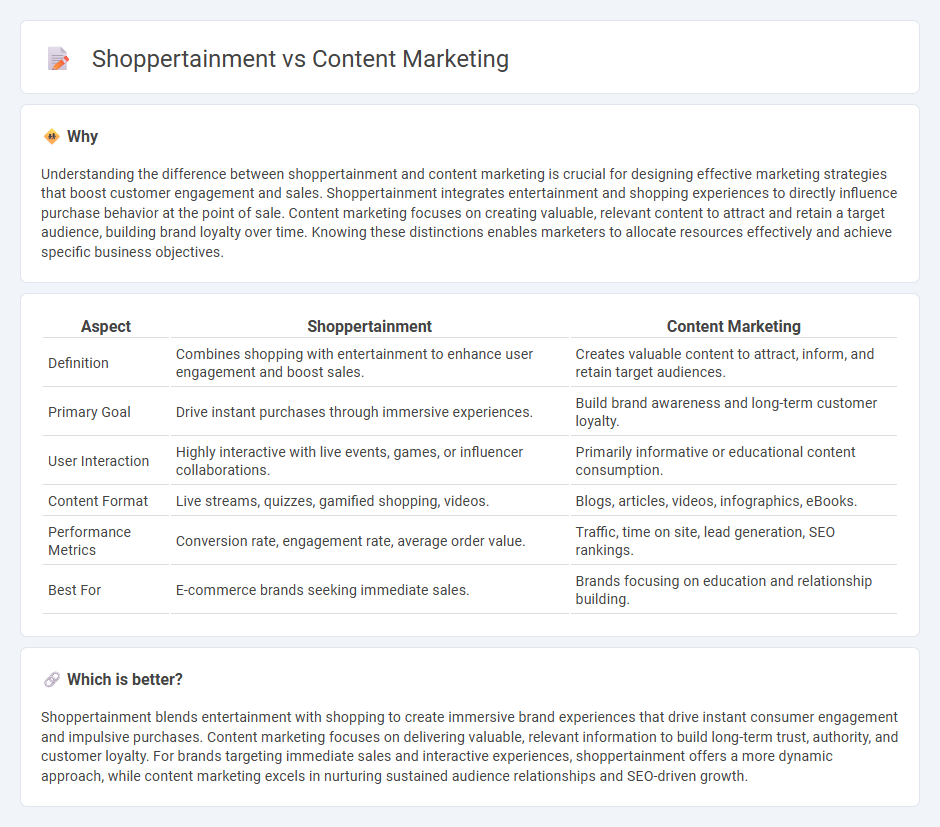 Shoppertainment vs Content Marketing

Why

Understanding the difference between shoppertainment and content marketing is crucial for designing effective marketing strategies that boost customer engagement and sales. Shoppertainment integrates entertainment and shopping experiences to directly influence purchase behavior at the point of sale. Content marketing focuses on creating valuable, relevant content to attract and retain a target audience, building brand loyalty over time. Knowing these distinctions enables marketers to allocate resources effectively and achieve specific business objectives.

| Aspect | Shoppertainment | Content Marketing |
|---|---|---|
| Definition | Combines shopping with entertainment to enhance user engagement and boost sales. | Creates valuable content to attract, inform, and retain target audiences. |
| Primary Goal | Drive instant purchases through immersive experiences. | Build brand awareness and long-term customer loyalty. |
| User Interaction | Highly interactive with live events, games, or influencer collaborations. | Primarily informative or educational content consumption. |
| Content Format | Live streams, quizzes, gamified shopping, videos. | Blogs, articles, videos, infographics, eBooks. |
| Performance Metrics | Conversion rate, engagement rate, average order value. | Traffic, time on site, lead generation, SEO rankings. |
| Best For | E-commerce brands seeking immediate sales. | Brands focusing on education and relationship building. |

Which is better?

Shoppertainment blends entertainment with shopping to create immersive brand experiences that drive instant consumer engagement and impulsive purchases. Content marketing focuses on delivering valuable, relevant information to build long-term trust, authority, and customer loyalty. For brands targeting immediate sales and interactive experiences, shoppertainment offers a more dynamic approach, while content marketing excels in nurturing sustained audience relationships and SEO-driven growth.