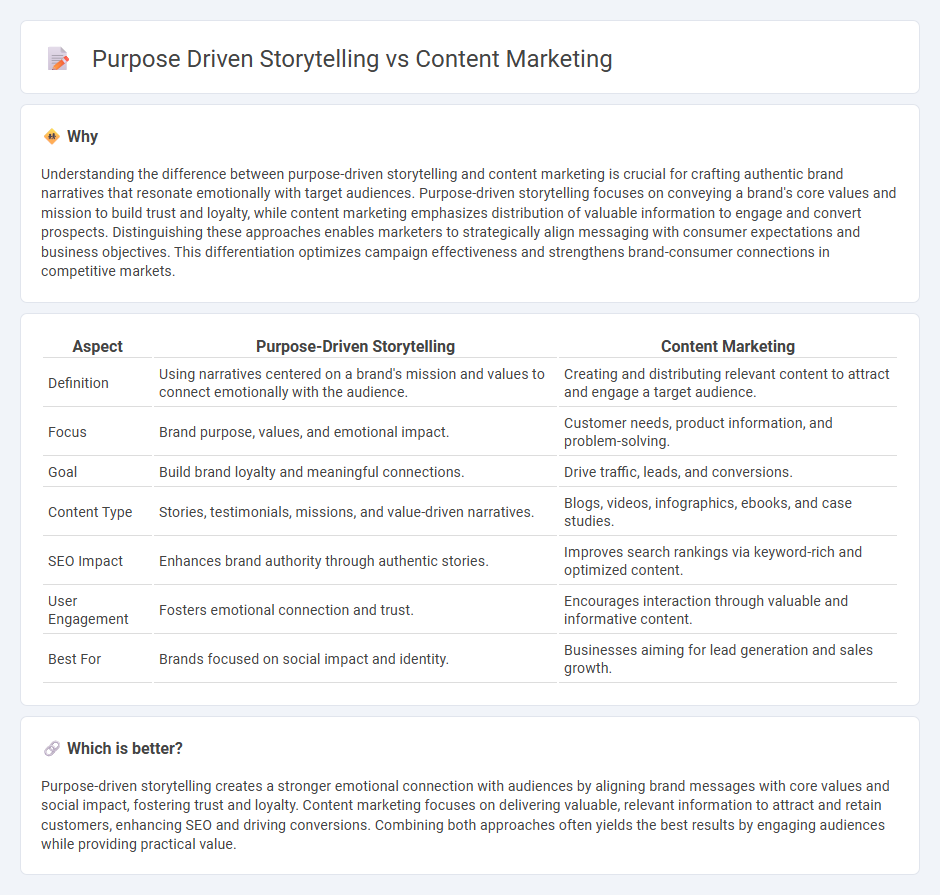 Purpose Driven Storytelling vs Content Marketing

Why

Understanding the difference between purpose-driven storytelling and content marketing is crucial for crafting authentic brand narratives that resonate emotionally with target audiences. Purpose-driven storytelling focuses on conveying a brand's core values and mission to build trust and loyalty, while content marketing emphasizes distribution of valuable information to engage and convert prospects. Distinguishing these approaches enables marketers to strategically align messaging with consumer expectations and business objectives. This differentiation optimizes campaign effectiveness and strengthens brand-consumer connections in competitive markets.

| Aspect | Purpose-Driven Storytelling | Content Marketing |
|---|---|---|
| Definition | Using narratives centered on a brand's mission and values to connect emotionally with the audience. | Creating and distributing relevant content to attract and engage a target audience. |
| Focus | Brand purpose, values, and emotional impact. | Customer needs, product information, and problem-solving. |
| Goal | Build brand loyalty and meaningful connections. | Drive traffic, leads, and conversions. |
| Content Type | Stories, testimonials, missions, and value-driven narratives. | Blogs, videos, infographics, ebooks, and case studies. |
| SEO Impact | Enhances brand authority through authentic stories. | Improves search rankings via keyword-rich and optimized content. |
| User Engagement | Fosters emotional connection and trust. | Encourages interaction through valuable and informative content. |
| Best For | Brands focused on social impact and identity. | Businesses aiming for lead generation and sales growth. |

Which is better?

Purpose-driven storytelling creates a stronger emotional connection with audiences by aligning brand messages with core values and social impact, fostering trust and loyalty. Content marketing focuses on delivering valuable, relevant information to attract and retain customers, enhancing SEO and driving conversions. Combining both approaches often yields the best results by engaging audiences while providing practical value.