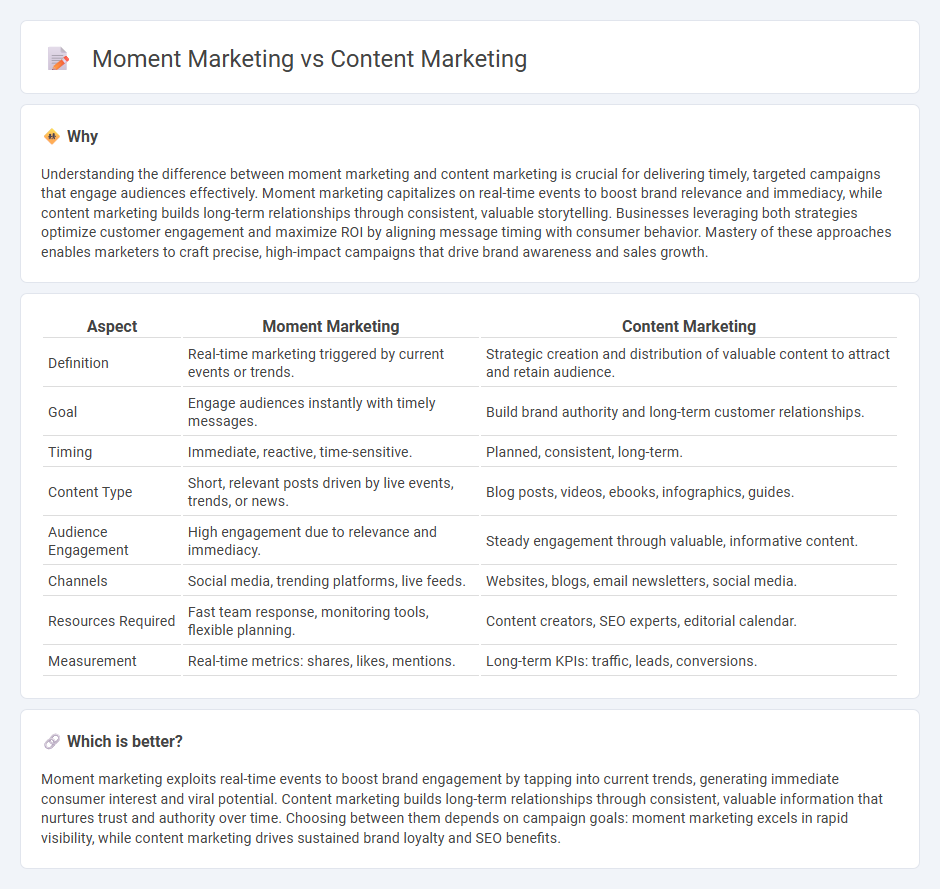 Moment Marketing vs Content Marketing

Why

Understanding the difference between moment marketing and content marketing is crucial for delivering timely, targeted campaigns that engage audiences effectively. Moment marketing capitalizes on real-time events to boost brand relevance and immediacy, while content marketing builds long-term relationships through consistent, valuable storytelling. Businesses leveraging both strategies optimize customer engagement and maximize ROI by aligning message timing with consumer behavior. Mastery of these approaches enables marketers to craft precise, high-impact campaigns that drive brand awareness and sales growth.

| Aspect | Moment Marketing | Content Marketing |
|---|---|---|
| Definition | Real-time marketing triggered by current events or trends. | Strategic creation and distribution of valuable content to attract and retain audience. |
| Goal | Engage audiences instantly with timely messages. | Build brand authority and long-term customer relationships. |
| Timing | Immediate, reactive, time-sensitive. | Planned, consistent, long-term. |
| Content Type | Short, relevant posts driven by live events, trends, or news. | Blog posts, videos, ebooks, infographics, guides. |
| Audience Engagement | High engagement due to relevance and immediacy. | Steady engagement through valuable, informative content. |
| Channels | Social media, trending platforms, live feeds. | Websites, blogs, email newsletters, social media. |
| Resources Required | Fast team response, monitoring tools, flexible planning. | Content creators, SEO experts, editorial calendar. |
| Measurement | Real-time metrics: shares, likes, mentions. | Long-term KPIs: traffic, leads, conversions. |

Which is better?

Moment marketing exploits real-time events to boost brand engagement by tapping into current trends, generating immediate consumer interest and viral potential. Content marketing builds long-term relationships through consistent, valuable information that nurtures trust and authority over time. Choosing between them depends on campaign goals: moment marketing excels in rapid visibility, while content marketing drives sustained brand loyalty and SEO benefits.