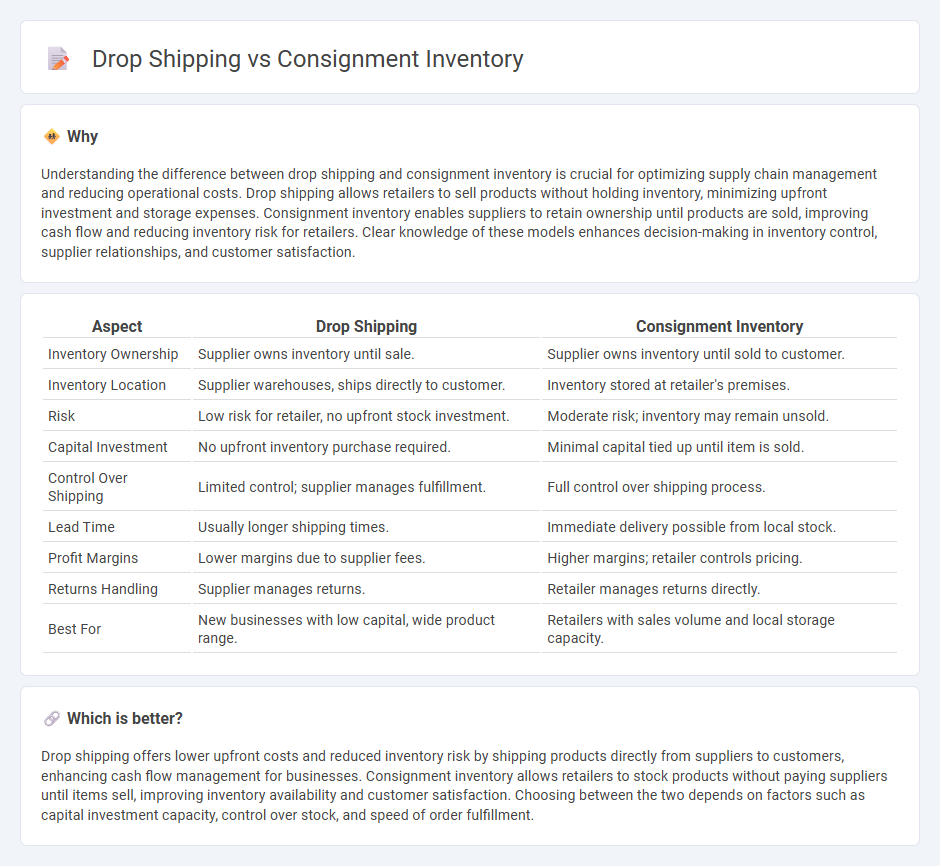 Drop Shipping vs Consignment Inventory

Why

Understanding the difference between drop shipping and consignment inventory is crucial for optimizing supply chain management and reducing operational costs. Drop shipping allows retailers to sell products without holding inventory, minimizing upfront investment and storage expenses. Consignment inventory enables suppliers to retain ownership until products are sold, improving cash flow and reducing inventory risk for retailers. Clear knowledge of these models enhances decision-making in inventory control, supplier relationships, and customer satisfaction.

| Aspect | Drop Shipping | Consignment Inventory |
|---|---|---|
| Inventory Ownership | Supplier owns inventory until sale. | Supplier owns inventory until sold to customer. |
| Inventory Location | Supplier warehouses, ships directly to customer. | Inventory stored at retailer's premises. |
| Risk | Low risk for retailer, no upfront stock investment. | Moderate risk; inventory may remain unsold. |
| Capital Investment | No upfront inventory purchase required. | Minimal capital tied up until item is sold. |
| Control Over Shipping | Limited control; supplier manages fulfillment. | Full control over shipping process. |
| Lead Time | Usually longer shipping times. | Immediate delivery possible from local stock. |
| Profit Margins | Lower margins due to supplier fees. | Higher margins; retailer controls pricing. |
| Returns Handling | Supplier manages returns. | Retailer manages returns directly. |
| Best For | New businesses with low capital, wide product range. | Retailers with sales volume and local storage capacity. |

Which is better?

Drop shipping offers lower upfront costs and reduced inventory risk by shipping products directly from suppliers to customers, enhancing cash flow management for businesses. Consignment inventory allows retailers to stock products without paying suppliers until items sell, improving inventory availability and customer satisfaction. Choosing between the two depends on factors such as capital investment capacity, control over stock, and speed of order fulfillment.