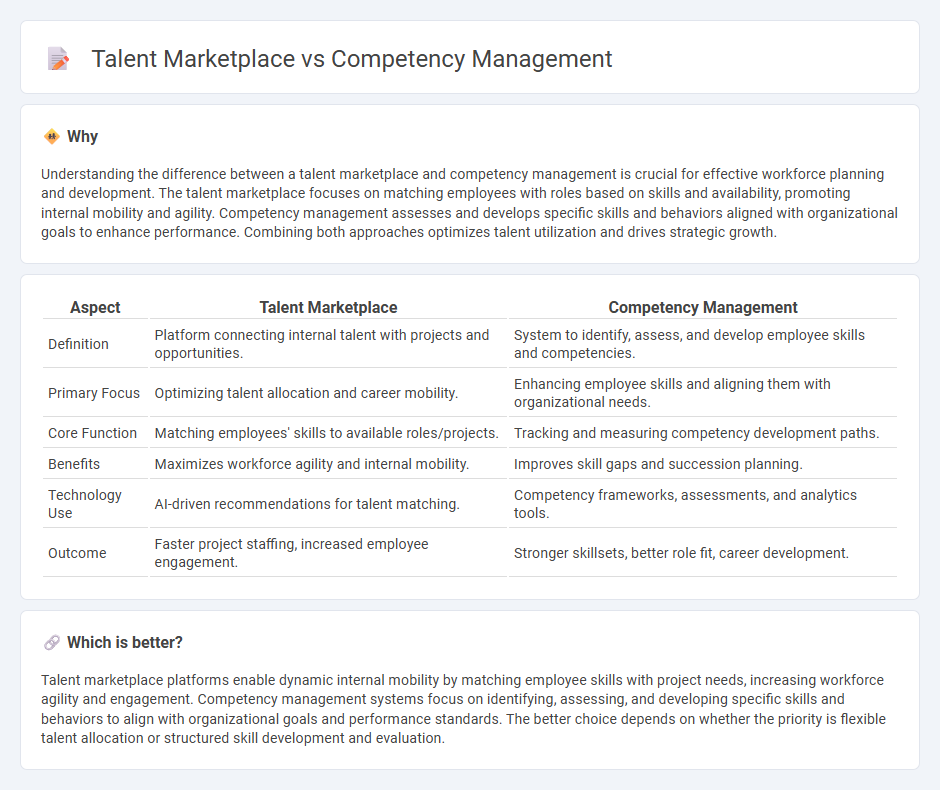 Talent Marketplace vs Competency Management

Why

Understanding the difference between a talent marketplace and competency management is crucial for effective workforce planning and development. The talent marketplace focuses on matching employees with roles based on skills and availability, promoting internal mobility and agility. Competency management assesses and develops specific skills and behaviors aligned with organizational goals to enhance performance. Combining both approaches optimizes talent utilization and drives strategic growth.

| Aspect | Talent Marketplace | Competency Management |
|---|---|---|
| Definition | Platform connecting internal talent with projects and opportunities. | System to identify, assess, and develop employee skills and competencies. |
| Primary Focus | Optimizing talent allocation and career mobility. | Enhancing employee skills and aligning them with organizational needs. |
| Core Function | Matching employees' skills to available roles/projects. | Tracking and measuring competency development paths. |
| Benefits | Maximizes workforce agility and internal mobility. | Improves skill gaps and succession planning. |
| Technology Use | AI-driven recommendations for talent matching. | Competency frameworks, assessments, and analytics tools. |
| Outcome | Faster project staffing, increased employee engagement. | Stronger skillsets, better role fit, career development. |

Which is better?

Talent marketplace platforms enable dynamic internal mobility by matching employee skills with project needs, increasing workforce agility and engagement. Competency management systems focus on identifying, assessing, and developing specific skills and behaviors to align with organizational goals and performance standards. The better choice depends on whether the priority is flexible talent allocation or structured skill development and evaluation.