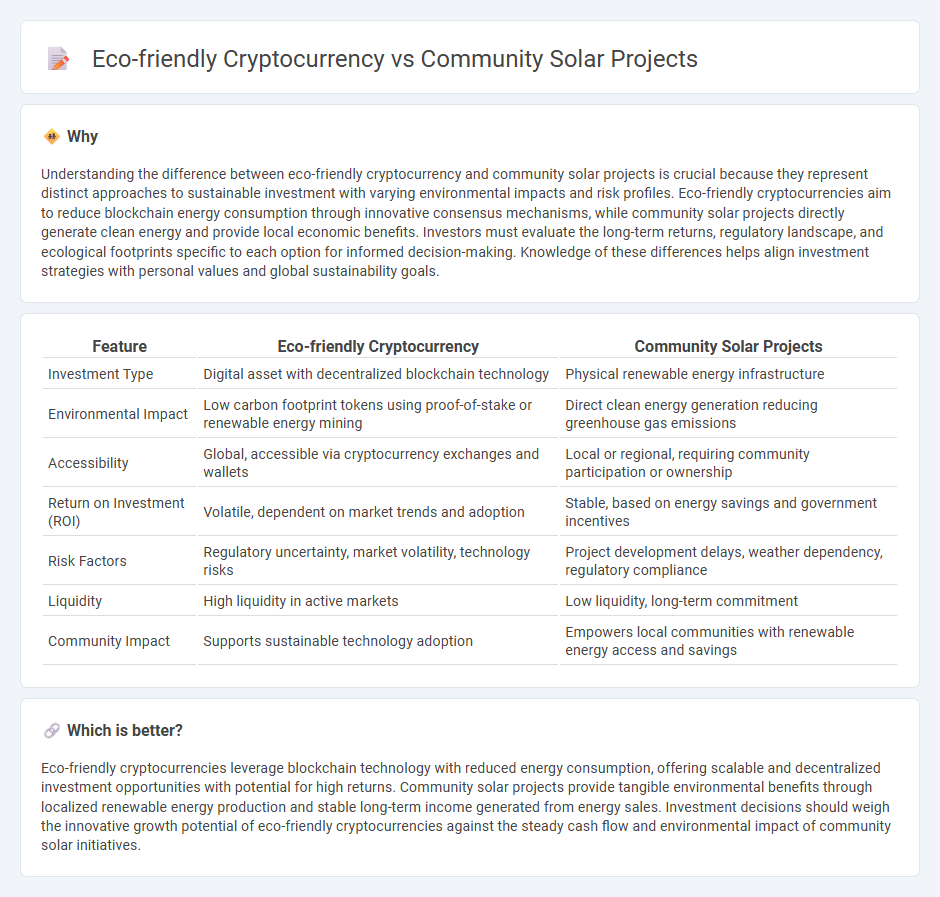 Eco-friendly Cryptocurrency vs Community Solar Projects

Why

Understanding the difference between eco-friendly cryptocurrency and community solar projects is crucial because they represent distinct approaches to sustainable investment with varying environmental impacts and risk profiles. Eco-friendly cryptocurrencies aim to reduce blockchain energy consumption through innovative consensus mechanisms, while community solar projects directly generate clean energy and provide local economic benefits. Investors must evaluate the long-term returns, regulatory landscape, and ecological footprints specific to each option for informed decision-making. Knowledge of these differences helps align investment strategies with personal values and global sustainability goals.

| Feature | Eco-friendly Cryptocurrency | Community Solar Projects |
|---|---|---|
| Investment Type | Digital asset with decentralized blockchain technology | Physical renewable energy infrastructure |
| Environmental Impact | Low carbon footprint tokens using proof-of-stake or renewable energy mining | Direct clean energy generation reducing greenhouse gas emissions |
| Accessibility | Global, accessible via cryptocurrency exchanges and wallets | Local or regional, requiring community participation or ownership |
| Return on Investment (ROI) | Volatile, dependent on market trends and adoption | Stable, based on energy savings and government incentives |
| Risk Factors | Regulatory uncertainty, market volatility, technology risks | Project development delays, weather dependency, regulatory compliance |
| Liquidity | High liquidity in active markets | Low liquidity, long-term commitment |
| Community Impact | Supports sustainable technology adoption | Empowers local communities with renewable energy access and savings |

Which is better?

Eco-friendly cryptocurrencies leverage blockchain technology with reduced energy consumption, offering scalable and decentralized investment opportunities with potential for high returns. Community solar projects provide tangible environmental benefits through localized renewable energy production and stable long-term income generated from energy sales. Investment decisions should weigh the innovative growth potential of eco-friendly cryptocurrencies against the steady cash flow and environmental impact of community solar initiatives.