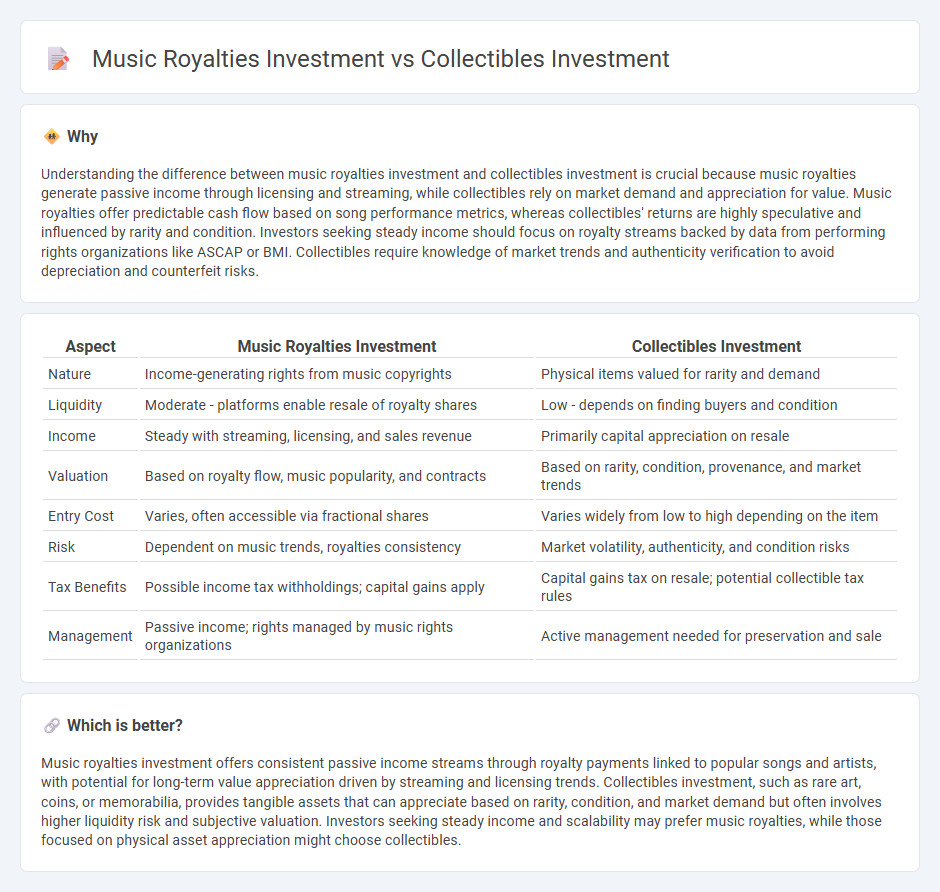 Music Royalties Investment vs Collectibles Investment

Why

Understanding the difference between music royalties investment and collectibles investment is crucial because music royalties generate passive income through licensing and streaming, while collectibles rely on market demand and appreciation for value. Music royalties offer predictable cash flow based on song performance metrics, whereas collectibles' returns are highly speculative and influenced by rarity and condition. Investors seeking steady income should focus on royalty streams backed by data from performing rights organizations like ASCAP or BMI. Collectibles require knowledge of market trends and authenticity verification to avoid depreciation and counterfeit risks.

| Aspect | Music Royalties Investment | Collectibles Investment |
|---|---|---|
| Nature | Income-generating rights from music copyrights | Physical items valued for rarity and demand |
| Liquidity | Moderate - platforms enable resale of royalty shares | Low - depends on finding buyers and condition |
| Income | Steady with streaming, licensing, and sales revenue | Primarily capital appreciation on resale |
| Valuation | Based on royalty flow, music popularity, and contracts | Based on rarity, condition, provenance, and market trends |
| Entry Cost | Varies, often accessible via fractional shares | Varies widely from low to high depending on the item |
| Risk | Dependent on music trends, royalties consistency | Market volatility, authenticity, and condition risks |
| Tax Benefits | Possible income tax withholdings; capital gains apply | Capital gains tax on resale; potential collectible tax rules |
| Management | Passive income; rights managed by music rights organizations | Active management needed for preservation and sale |

Which is better?

Music royalties investment offers consistent passive income streams through royalty payments linked to popular songs and artists, with potential for long-term value appreciation driven by streaming and licensing trends. Collectibles investment, such as rare art, coins, or memorabilia, provides tangible assets that can appreciate based on rarity, condition, and market demand but often involves higher liquidity risk and subjective valuation. Investors seeking steady income and scalability may prefer music royalties, while those focused on physical asset appreciation might choose collectibles.