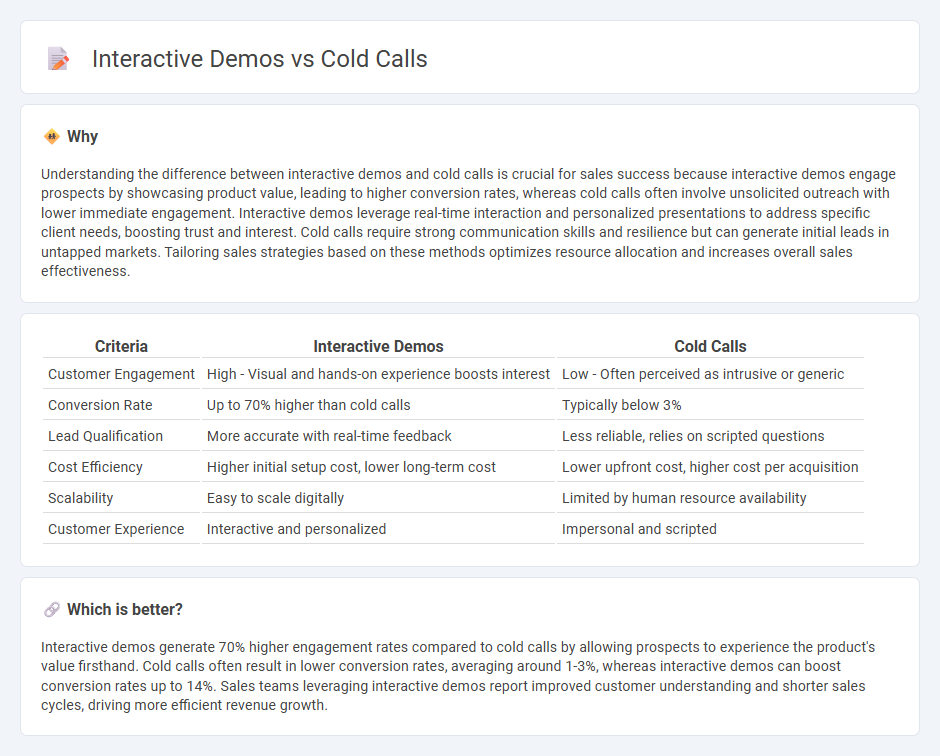 Interactive Demos vs Cold Calls

Why

Understanding the difference between interactive demos and cold calls is crucial for sales success because interactive demos engage prospects by showcasing product value, leading to higher conversion rates, whereas cold calls often involve unsolicited outreach with lower immediate engagement. Interactive demos leverage real-time interaction and personalized presentations to address specific client needs, boosting trust and interest. Cold calls require strong communication skills and resilience but can generate initial leads in untapped markets. Tailoring sales strategies based on these methods optimizes resource allocation and increases overall sales effectiveness.

| Criteria | Interactive Demos | Cold Calls |
|---|---|---|
| Customer Engagement | High - Visual and hands-on experience boosts interest | Low - Often perceived as intrusive or generic |
| Conversion Rate | Up to 70% higher than cold calls | Typically below 3% |
| Lead Qualification | More accurate with real-time feedback | Less reliable, relies on scripted questions |
| Cost Efficiency | Higher initial setup cost, lower long-term cost | Lower upfront cost, higher cost per acquisition |
| Scalability | Easy to scale digitally | Limited by human resource availability |
| Customer Experience | Interactive and personalized | Impersonal and scripted |

Which is better?

Interactive demos generate 70% higher engagement rates compared to cold calls by allowing prospects to experience the product's value firsthand. Cold calls often result in lower conversion rates, averaging around 1-3%, whereas interactive demos can boost conversion rates up to 14%. Sales teams leveraging interactive demos report improved customer understanding and shorter sales cycles, driving more efficient revenue growth.