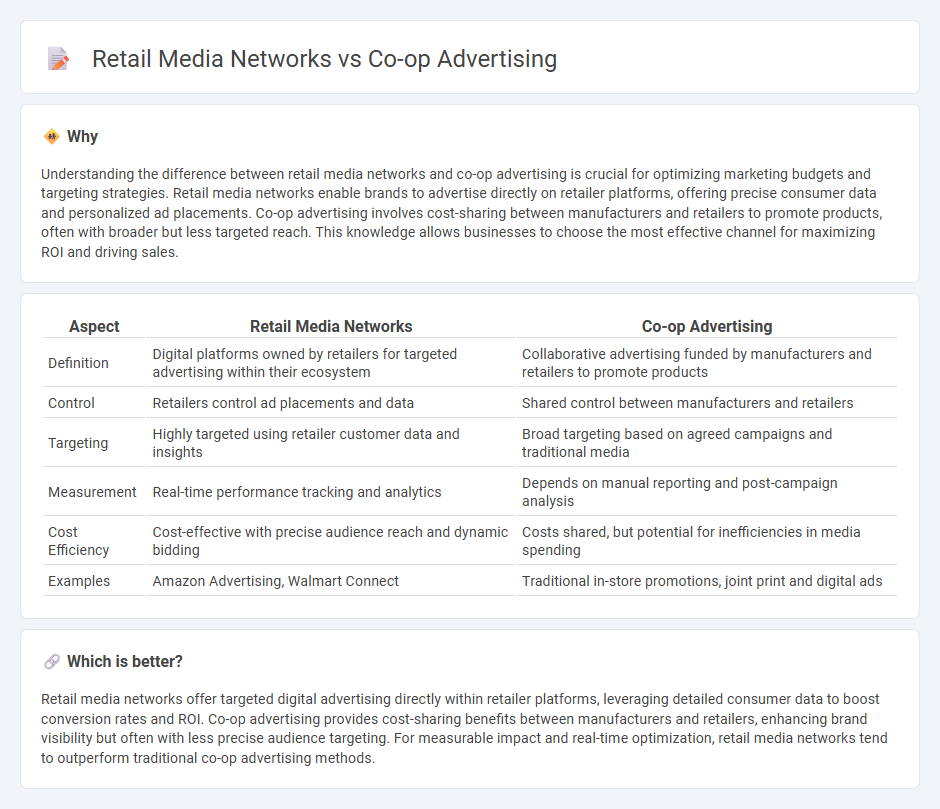 Retail Media Networks vs Co-op Advertising

Why

Understanding the difference between retail media networks and co-op advertising is crucial for optimizing marketing budgets and targeting strategies. Retail media networks enable brands to advertise directly on retailer platforms, offering precise consumer data and personalized ad placements. Co-op advertising involves cost-sharing between manufacturers and retailers to promote products, often with broader but less targeted reach. This knowledge allows businesses to choose the most effective channel for maximizing ROI and driving sales.

| Aspect | Retail Media Networks | Co-op Advertising |
|---|---|---|
| Definition | Digital platforms owned by retailers for targeted advertising within their ecosystem | Collaborative advertising funded by manufacturers and retailers to promote products |
| Control | Retailers control ad placements and data | Shared control between manufacturers and retailers |
| Targeting | Highly targeted using retailer customer data and insights | Broad targeting based on agreed campaigns and traditional media |
| Measurement | Real-time performance tracking and analytics | Depends on manual reporting and post-campaign analysis |
| Cost Efficiency | Cost-effective with precise audience reach and dynamic bidding | Costs shared, but potential for inefficiencies in media spending |
| Examples | Amazon Advertising, Walmart Connect | Traditional in-store promotions, joint print and digital ads |

Which is better?

Retail media networks offer targeted digital advertising directly within retailer platforms, leveraging detailed consumer data to boost conversion rates and ROI. Co-op advertising provides cost-sharing benefits between manufacturers and retailers, enhancing brand visibility but often with less precise audience targeting. For measurable impact and real-time optimization, retail media networks tend to outperform traditional co-op advertising methods.