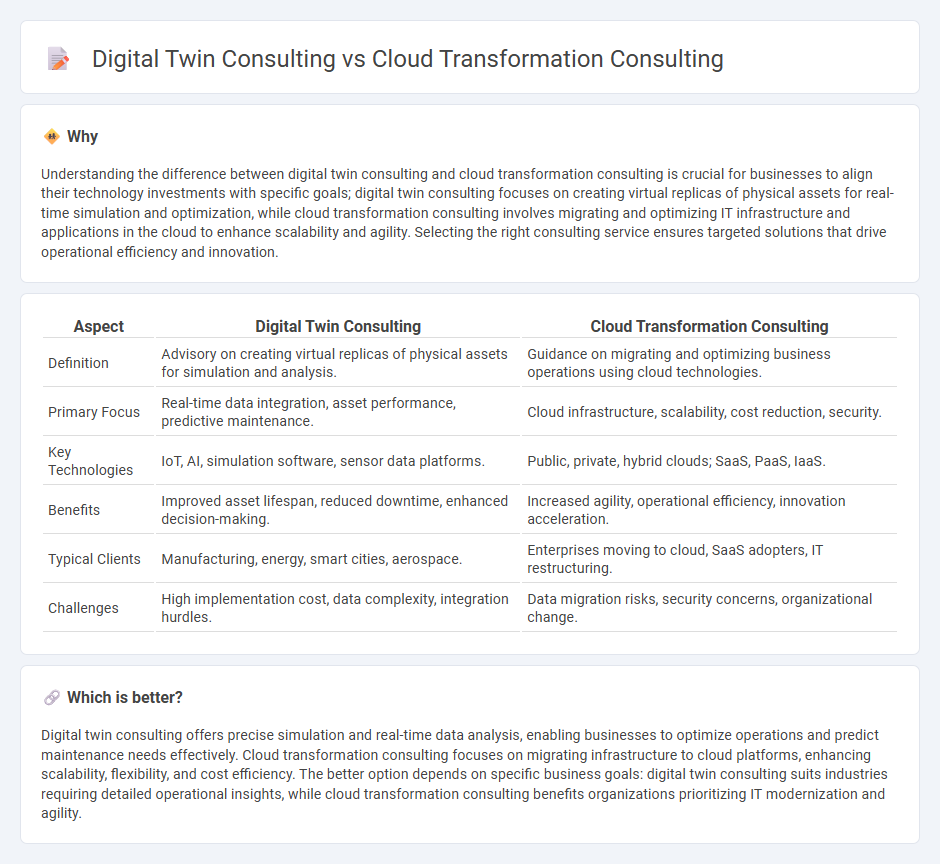 Digital Twin Consulting vs Cloud Transformation Consulting

Why

Understanding the difference between digital twin consulting and cloud transformation consulting is crucial for businesses to align their technology investments with specific goals; digital twin consulting focuses on creating virtual replicas of physical assets for real-time simulation and optimization, while cloud transformation consulting involves migrating and optimizing IT infrastructure and applications in the cloud to enhance scalability and agility. Selecting the right consulting service ensures targeted solutions that drive operational efficiency and innovation.

| Aspect | Digital Twin Consulting | Cloud Transformation Consulting |
|---|---|---|
| Definition | Advisory on creating virtual replicas of physical assets for simulation and analysis. | Guidance on migrating and optimizing business operations using cloud technologies. |
| Primary Focus | Real-time data integration, asset performance, predictive maintenance. | Cloud infrastructure, scalability, cost reduction, security. |
| Key Technologies | IoT, AI, simulation software, sensor data platforms. | Public, private, hybrid clouds; SaaS, PaaS, IaaS. |
| Benefits | Improved asset lifespan, reduced downtime, enhanced decision-making. | Increased agility, operational efficiency, innovation acceleration. |
| Typical Clients | Manufacturing, energy, smart cities, aerospace. | Enterprises moving to cloud, SaaS adopters, IT restructuring. |
| Challenges | High implementation cost, data complexity, integration hurdles. | Data migration risks, security concerns, organizational change. |

Which is better?

Digital twin consulting offers precise simulation and real-time data analysis, enabling businesses to optimize operations and predict maintenance needs effectively. Cloud transformation consulting focuses on migrating infrastructure to cloud platforms, enhancing scalability, flexibility, and cost efficiency. The better option depends on specific business goals: digital twin consulting suits industries requiring detailed operational insights, while cloud transformation consulting benefits organizations prioritizing IT modernization and agility.