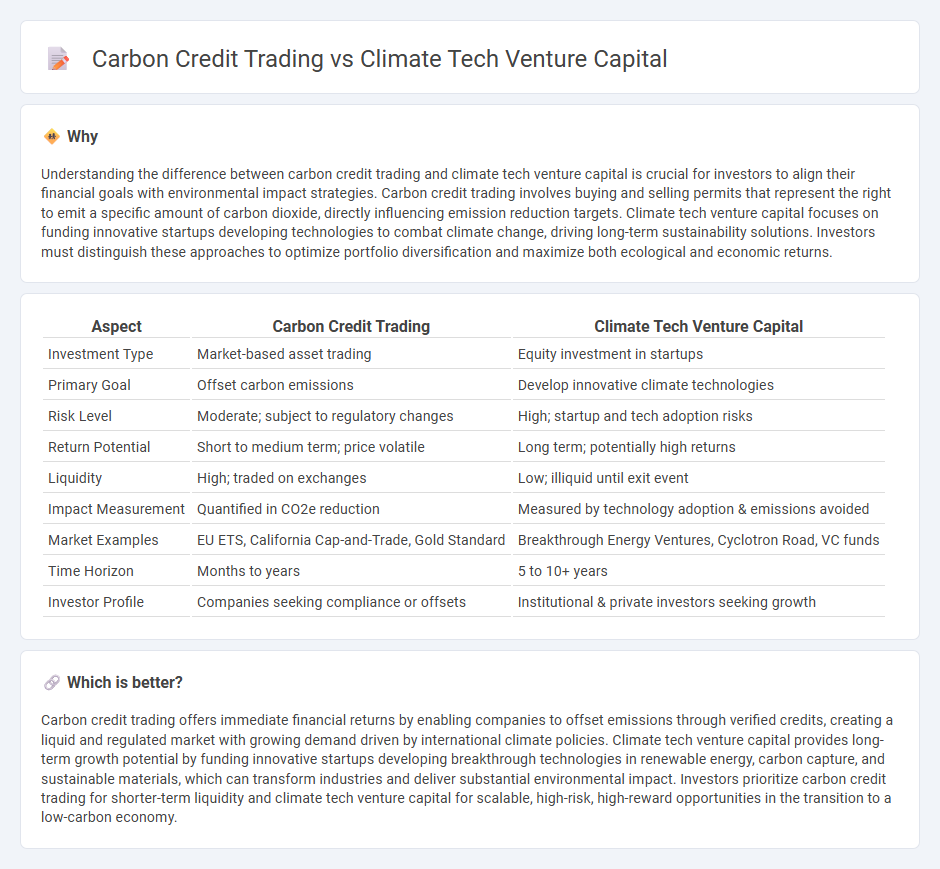 Carbon Credit Trading vs Climate Tech Venture Capital

Why

Understanding the difference between carbon credit trading and climate tech venture capital is crucial for investors to align their financial goals with environmental impact strategies. Carbon credit trading involves buying and selling permits that represent the right to emit a specific amount of carbon dioxide, directly influencing emission reduction targets. Climate tech venture capital focuses on funding innovative startups developing technologies to combat climate change, driving long-term sustainability solutions. Investors must distinguish these approaches to optimize portfolio diversification and maximize both ecological and economic returns.

| Aspect | Carbon Credit Trading | Climate Tech Venture Capital |
|---|---|---|
| Investment Type | Market-based asset trading | Equity investment in startups |
| Primary Goal | Offset carbon emissions | Develop innovative climate technologies |
| Risk Level | Moderate; subject to regulatory changes | High; startup and tech adoption risks |
| Return Potential | Short to medium term; price volatile | Long term; potentially high returns |
| Liquidity | High; traded on exchanges | Low; illiquid until exit event |
| Impact Measurement | Quantified in CO2e reduction | Measured by technology adoption & emissions avoided |
| Market Examples | EU ETS, California Cap-and-Trade, Gold Standard | Breakthrough Energy Ventures, Cyclotron Road, VC funds |
| Time Horizon | Months to years | 5 to 10+ years |
| Investor Profile | Companies seeking compliance or offsets | Institutional & private investors seeking growth |

Which is better?

Carbon credit trading offers immediate financial returns by enabling companies to offset emissions through verified credits, creating a liquid and regulated market with growing demand driven by international climate policies. Climate tech venture capital provides long-term growth potential by funding innovative startups developing breakthrough technologies in renewable energy, carbon capture, and sustainable materials, which can transform industries and deliver substantial environmental impact. Investors prioritize carbon credit trading for shorter-term liquidity and climate tech venture capital for scalable, high-risk, high-reward opportunities in the transition to a low-carbon economy.