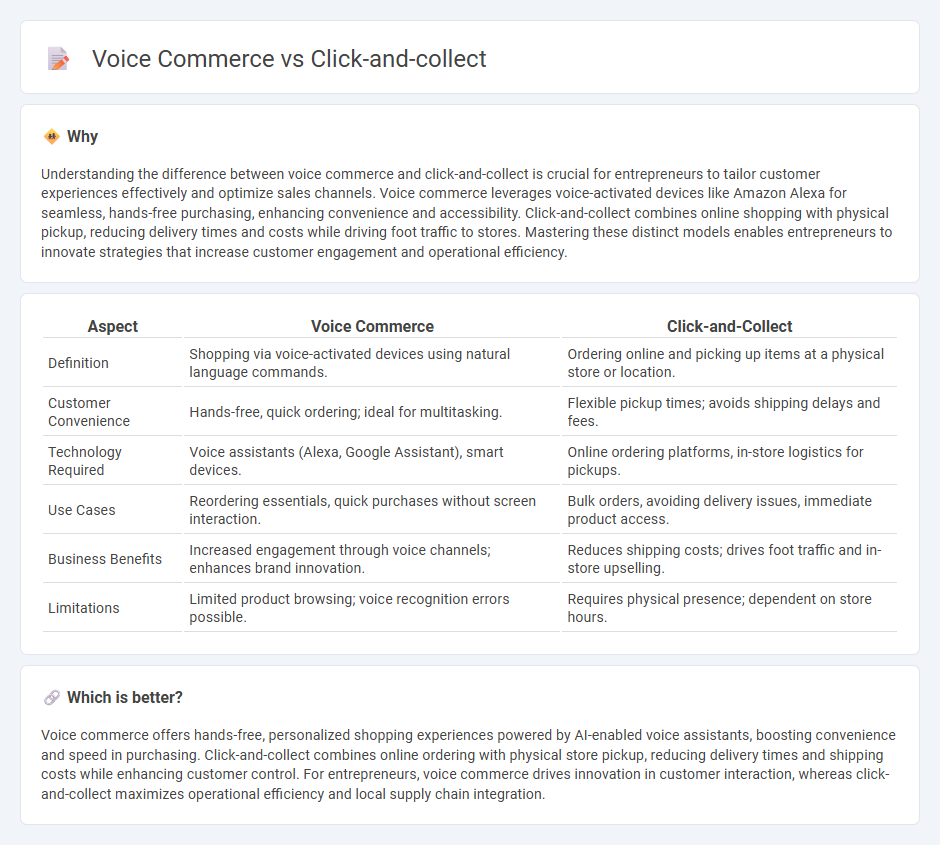 Voice Commerce vs Click-and-collect

Why

Understanding the difference between voice commerce and click-and-collect is crucial for entrepreneurs to tailor customer experiences effectively and optimize sales channels. Voice commerce leverages voice-activated devices like Amazon Alexa for seamless, hands-free purchasing, enhancing convenience and accessibility. Click-and-collect combines online shopping with physical pickup, reducing delivery times and costs while driving foot traffic to stores. Mastering these distinct models enables entrepreneurs to innovate strategies that increase customer engagement and operational efficiency.

| Aspect | Voice Commerce | Click-and-Collect |
|---|---|---|
| Definition | Shopping via voice-activated devices using natural language commands. | Ordering online and picking up items at a physical store or location. |
| Customer Convenience | Hands-free, quick ordering; ideal for multitasking. | Flexible pickup times; avoids shipping delays and fees. |
| Technology Required | Voice assistants (Alexa, Google Assistant), smart devices. | Online ordering platforms, in-store logistics for pickups. |
| Use Cases | Reordering essentials, quick purchases without screen interaction. | Bulk orders, avoiding delivery issues, immediate product access. |
| Business Benefits | Increased engagement through voice channels; enhances brand innovation. | Reduces shipping costs; drives foot traffic and in-store upselling. |
| Limitations | Limited product browsing; voice recognition errors possible. | Requires physical presence; dependent on store hours. |

Which is better?

Voice commerce offers hands-free, personalized shopping experiences powered by AI-enabled voice assistants, boosting convenience and speed in purchasing. Click-and-collect combines online ordering with physical store pickup, reducing delivery times and shipping costs while enhancing customer control. For entrepreneurs, voice commerce drives innovation in customer interaction, whereas click-and-collect maximizes operational efficiency and local supply chain integration.