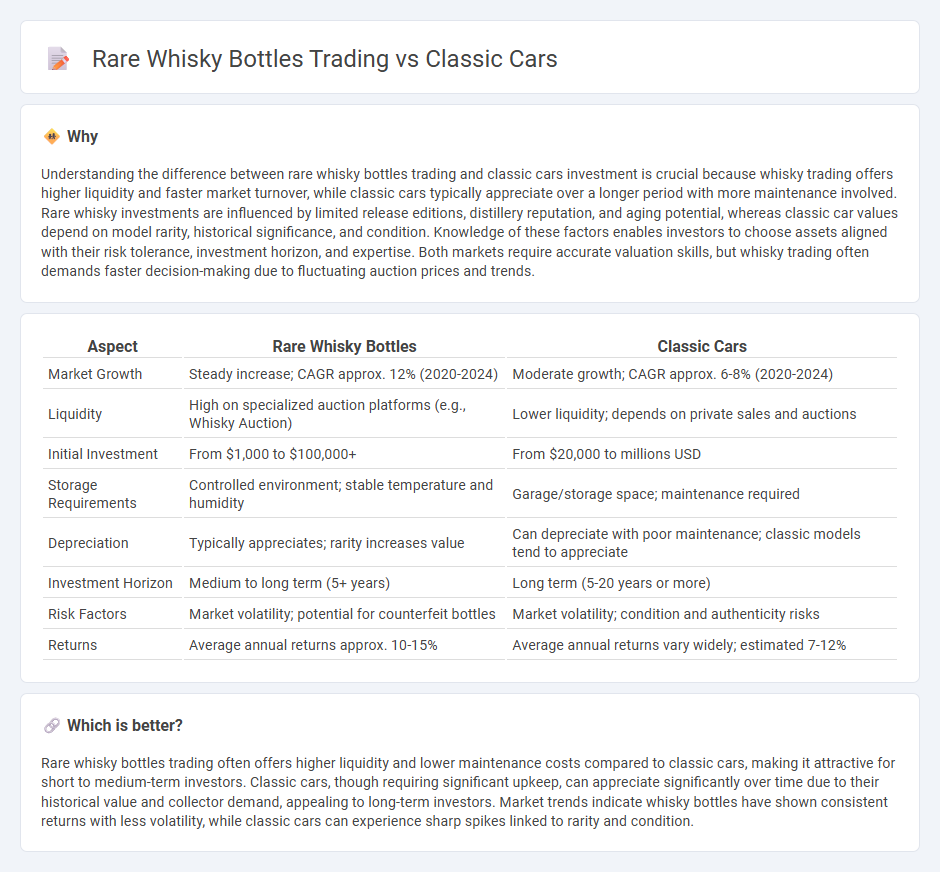 Rare Whisky Bottles Trading vs Classic Cars

Why

Understanding the difference between rare whisky bottles trading and classic cars investment is crucial because whisky trading offers higher liquidity and faster market turnover, while classic cars typically appreciate over a longer period with more maintenance involved. Rare whisky investments are influenced by limited release editions, distillery reputation, and aging potential, whereas classic car values depend on model rarity, historical significance, and condition. Knowledge of these factors enables investors to choose assets aligned with their risk tolerance, investment horizon, and expertise. Both markets require accurate valuation skills, but whisky trading often demands faster decision-making due to fluctuating auction prices and trends.

| Aspect | Rare Whisky Bottles | Classic Cars |
|---|---|---|
| Market Growth | Steady increase; CAGR approx. 12% (2020-2024) | Moderate growth; CAGR approx. 6-8% (2020-2024) |
| Liquidity | High on specialized auction platforms (e.g., Whisky Auction) | Lower liquidity; depends on private sales and auctions |
| Initial Investment | From $1,000 to $100,000+ | From $20,000 to millions USD |
| Storage Requirements | Controlled environment; stable temperature and humidity | Garage/storage space; maintenance required |
| Depreciation | Typically appreciates; rarity increases value | Can depreciate with poor maintenance; classic models tend to appreciate |
| Investment Horizon | Medium to long term (5+ years) | Long term (5-20 years or more) |
| Risk Factors | Market volatility; potential for counterfeit bottles | Market volatility; condition and authenticity risks |
| Returns | Average annual returns approx. 10-15% | Average annual returns vary widely; estimated 7-12% |

Which is better?

Rare whisky bottles trading often offers higher liquidity and lower maintenance costs compared to classic cars, making it attractive for short to medium-term investors. Classic cars, though requiring significant upkeep, can appreciate significantly over time due to their historical value and collector demand, appealing to long-term investors. Market trends indicate whisky bottles have shown consistent returns with less volatility, while classic cars can experience sharp spikes linked to rarity and condition.