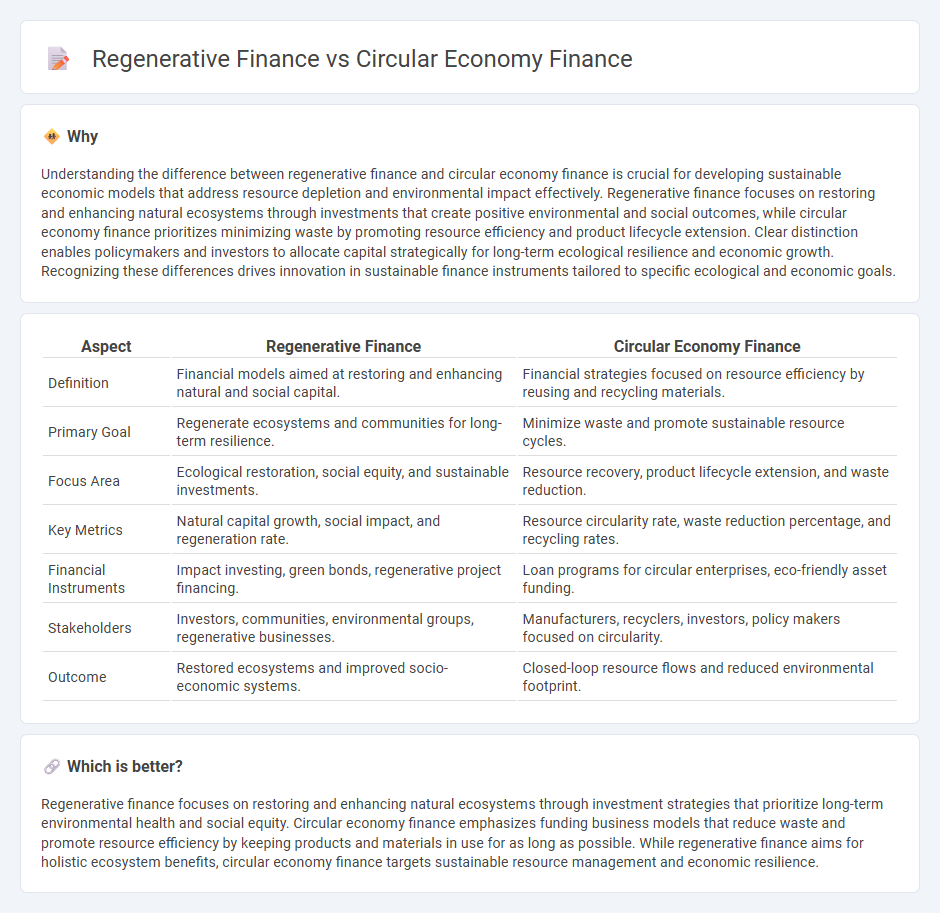 Regenerative Finance vs Circular Economy Finance

Why

Understanding the difference between regenerative finance and circular economy finance is crucial for developing sustainable economic models that address resource depletion and environmental impact effectively. Regenerative finance focuses on restoring and enhancing natural ecosystems through investments that create positive environmental and social outcomes, while circular economy finance prioritizes minimizing waste by promoting resource efficiency and product lifecycle extension. Clear distinction enables policymakers and investors to allocate capital strategically for long-term ecological resilience and economic growth. Recognizing these differences drives innovation in sustainable finance instruments tailored to specific ecological and economic goals.

| Aspect | Regenerative Finance | Circular Economy Finance |
|---|---|---|
| Definition | Financial models aimed at restoring and enhancing natural and social capital. | Financial strategies focused on resource efficiency by reusing and recycling materials. |
| Primary Goal | Regenerate ecosystems and communities for long-term resilience. | Minimize waste and promote sustainable resource cycles. |
| Focus Area | Ecological restoration, social equity, and sustainable investments. | Resource recovery, product lifecycle extension, and waste reduction. |
| Key Metrics | Natural capital growth, social impact, and regeneration rate. | Resource circularity rate, waste reduction percentage, and recycling rates. |
| Financial Instruments | Impact investing, green bonds, regenerative project financing. | Loan programs for circular enterprises, eco-friendly asset funding. |
| Stakeholders | Investors, communities, environmental groups, regenerative businesses. | Manufacturers, recyclers, investors, policy makers focused on circularity. |
| Outcome | Restored ecosystems and improved socio-economic systems. | Closed-loop resource flows and reduced environmental footprint. |

Which is better?

Regenerative finance focuses on restoring and enhancing natural ecosystems through investment strategies that prioritize long-term environmental health and social equity. Circular economy finance emphasizes funding business models that reduce waste and promote resource efficiency by keeping products and materials in use for as long as possible. While regenerative finance aims for holistic ecosystem benefits, circular economy finance targets sustainable resource management and economic resilience.