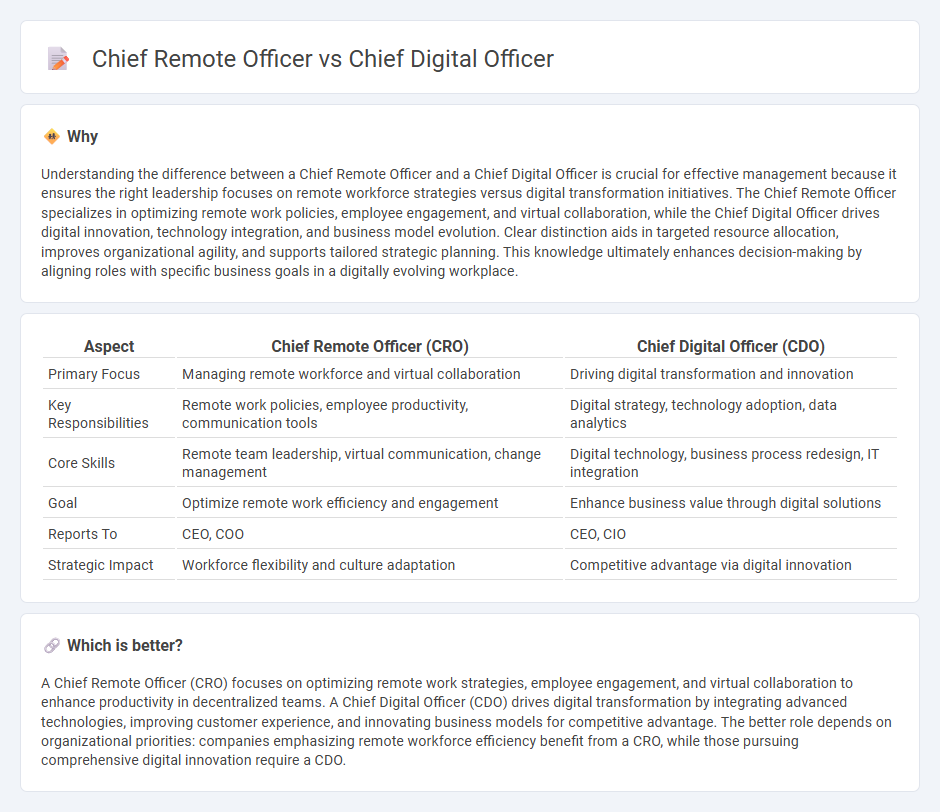 Chief Remote Officer vs Chief Digital Officer

Why

Understanding the difference between a Chief Remote Officer and a Chief Digital Officer is crucial for effective management because it ensures the right leadership focuses on remote workforce strategies versus digital transformation initiatives. The Chief Remote Officer specializes in optimizing remote work policies, employee engagement, and virtual collaboration, while the Chief Digital Officer drives digital innovation, technology integration, and business model evolution. Clear distinction aids in targeted resource allocation, improves organizational agility, and supports tailored strategic planning. This knowledge ultimately enhances decision-making by aligning roles with specific business goals in a digitally evolving workplace.

| Aspect | Chief Remote Officer (CRO) | Chief Digital Officer (CDO) |
|---|---|---|
| Primary Focus | Managing remote workforce and virtual collaboration | Driving digital transformation and innovation |
| Key Responsibilities | Remote work policies, employee productivity, communication tools | Digital strategy, technology adoption, data analytics |
| Core Skills | Remote team leadership, virtual communication, change management | Digital technology, business process redesign, IT integration |
| Goal | Optimize remote work efficiency and engagement | Enhance business value through digital solutions |
| Reports To | CEO, COO | CEO, CIO |
| Strategic Impact | Workforce flexibility and culture adaptation | Competitive advantage via digital innovation |

Which is better?

A Chief Remote Officer (CRO) focuses on optimizing remote work strategies, employee engagement, and virtual collaboration to enhance productivity in decentralized teams. A Chief Digital Officer (CDO) drives digital transformation by integrating advanced technologies, improving customer experience, and innovating business models for competitive advantage. The better role depends on organizational priorities: companies emphasizing remote workforce efficiency benefit from a CRO, while those pursuing comprehensive digital innovation require a CDO.