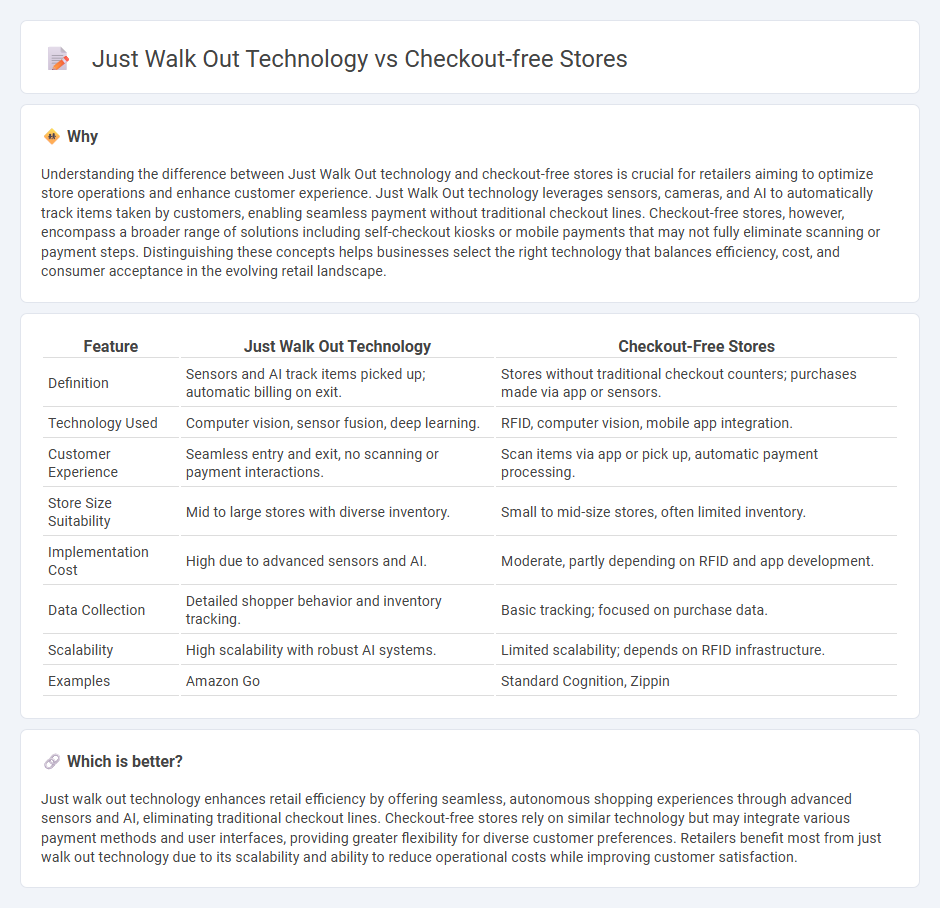 Just Walk Out Technology vs Checkout-free Stores

Why

Understanding the difference between Just Walk Out technology and checkout-free stores is crucial for retailers aiming to optimize store operations and enhance customer experience. Just Walk Out technology leverages sensors, cameras, and AI to automatically track items taken by customers, enabling seamless payment without traditional checkout lines. Checkout-free stores, however, encompass a broader range of solutions including self-checkout kiosks or mobile payments that may not fully eliminate scanning or payment steps. Distinguishing these concepts helps businesses select the right technology that balances efficiency, cost, and consumer acceptance in the evolving retail landscape.

| Feature | Just Walk Out Technology | Checkout-Free Stores |
|---|---|---|
| Definition | Sensors and AI track items picked up; automatic billing on exit. | Stores without traditional checkout counters; purchases made via app or sensors. |
| Technology Used | Computer vision, sensor fusion, deep learning. | RFID, computer vision, mobile app integration. |
| Customer Experience | Seamless entry and exit, no scanning or payment interactions. | Scan items via app or pick up, automatic payment processing. |
| Store Size Suitability | Mid to large stores with diverse inventory. | Small to mid-size stores, often limited inventory. |
| Implementation Cost | High due to advanced sensors and AI. | Moderate, partly depending on RFID and app development. |
| Data Collection | Detailed shopper behavior and inventory tracking. | Basic tracking; focused on purchase data. |
| Scalability | High scalability with robust AI systems. | Limited scalability; depends on RFID infrastructure. |
| Examples | Amazon Go | Standard Cognition, Zippin |

Which is better?

Just walk out technology enhances retail efficiency by offering seamless, autonomous shopping experiences through advanced sensors and AI, eliminating traditional checkout lines. Checkout-free stores rely on similar technology but may integrate various payment methods and user interfaces, providing greater flexibility for diverse customer preferences. Retailers benefit most from just walk out technology due to its scalability and ability to reduce operational costs while improving customer satisfaction.