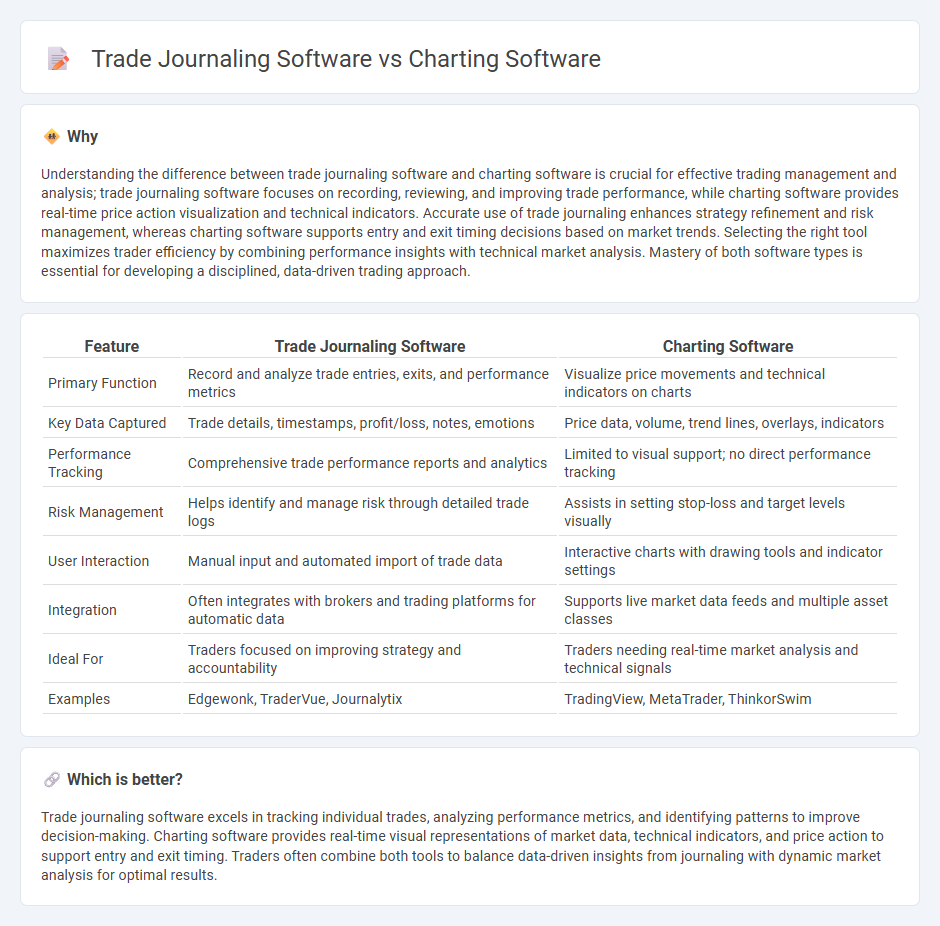 Trade Journaling Software vs Charting Software

Why

Understanding the difference between trade journaling software and charting software is crucial for effective trading management and analysis; trade journaling software focuses on recording, reviewing, and improving trade performance, while charting software provides real-time price action visualization and technical indicators. Accurate use of trade journaling enhances strategy refinement and risk management, whereas charting software supports entry and exit timing decisions based on market trends. Selecting the right tool maximizes trader efficiency by combining performance insights with technical market analysis. Mastery of both software types is essential for developing a disciplined, data-driven trading approach.

| Feature | Trade Journaling Software | Charting Software |
|---|---|---|
| Primary Function | Record and analyze trade entries, exits, and performance metrics | Visualize price movements and technical indicators on charts |
| Key Data Captured | Trade details, timestamps, profit/loss, notes, emotions | Price data, volume, trend lines, overlays, indicators |
| Performance Tracking | Comprehensive trade performance reports and analytics | Limited to visual support; no direct performance tracking |
| Risk Management | Helps identify and manage risk through detailed trade logs | Assists in setting stop-loss and target levels visually |
| User Interaction | Manual input and automated import of trade data | Interactive charts with drawing tools and indicator settings |
| Integration | Often integrates with brokers and trading platforms for automatic data | Supports live market data feeds and multiple asset classes |
| Ideal For | Traders focused on improving strategy and accountability | Traders needing real-time market analysis and technical signals |
| Examples | Edgewonk, TraderVue, Journalytix | TradingView, MetaTrader, ThinkorSwim |

Which is better?

Trade journaling software excels in tracking individual trades, analyzing performance metrics, and identifying patterns to improve decision-making. Charting software provides real-time visual representations of market data, technical indicators, and price action to support entry and exit timing. Traders often combine both tools to balance data-driven insights from journaling with dynamic market analysis for optimal results.