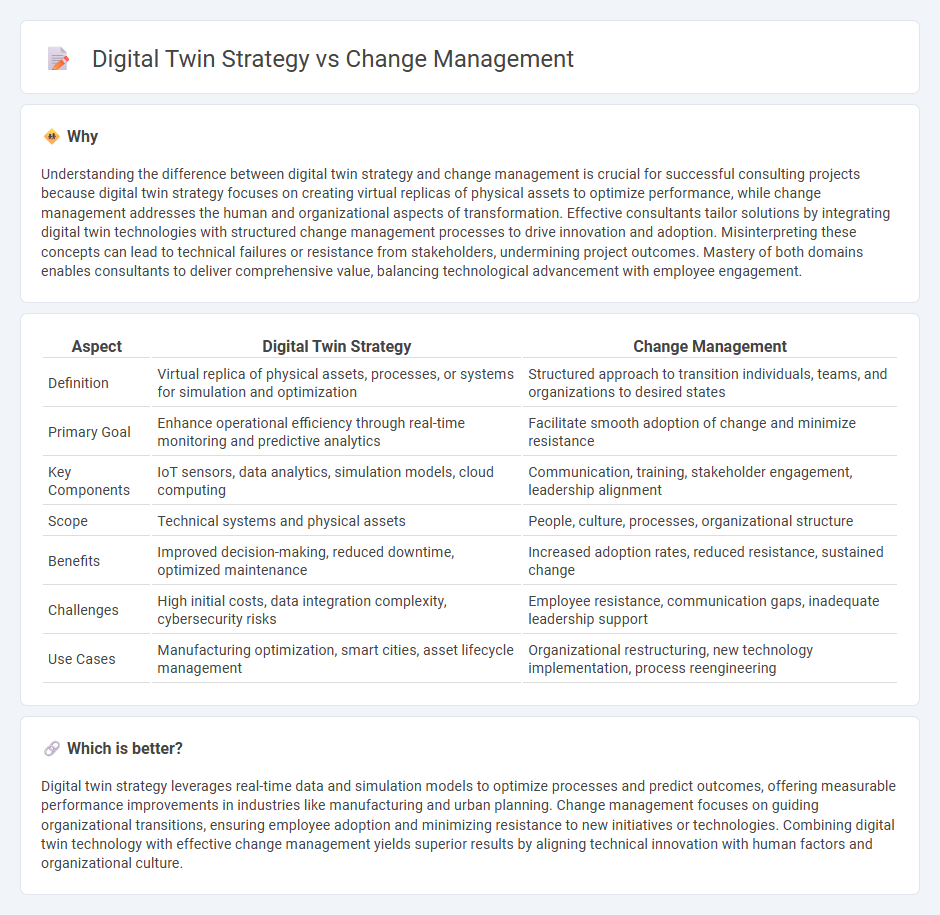 Digital Twin Strategy vs Change Management

Why

Understanding the difference between digital twin strategy and change management is crucial for successful consulting projects because digital twin strategy focuses on creating virtual replicas of physical assets to optimize performance, while change management addresses the human and organizational aspects of transformation. Effective consultants tailor solutions by integrating digital twin technologies with structured change management processes to drive innovation and adoption. Misinterpreting these concepts can lead to technical failures or resistance from stakeholders, undermining project outcomes. Mastery of both domains enables consultants to deliver comprehensive value, balancing technological advancement with employee engagement.

| Aspect | Digital Twin Strategy | Change Management |
|---|---|---|
| Definition | Virtual replica of physical assets, processes, or systems for simulation and optimization | Structured approach to transition individuals, teams, and organizations to desired states |
| Primary Goal | Enhance operational efficiency through real-time monitoring and predictive analytics | Facilitate smooth adoption of change and minimize resistance |
| Key Components | IoT sensors, data analytics, simulation models, cloud computing | Communication, training, stakeholder engagement, leadership alignment |
| Scope | Technical systems and physical assets | People, culture, processes, organizational structure |
| Benefits | Improved decision-making, reduced downtime, optimized maintenance | Increased adoption rates, reduced resistance, sustained change |
| Challenges | High initial costs, data integration complexity, cybersecurity risks | Employee resistance, communication gaps, inadequate leadership support |
| Use Cases | Manufacturing optimization, smart cities, asset lifecycle management | Organizational restructuring, new technology implementation, process reengineering |

Which is better?

Digital twin strategy leverages real-time data and simulation models to optimize processes and predict outcomes, offering measurable performance improvements in industries like manufacturing and urban planning. Change management focuses on guiding organizational transitions, ensuring employee adoption and minimizing resistance to new initiatives or technologies. Combining digital twin technology with effective change management yields superior results by aligning technical innovation with human factors and organizational culture.