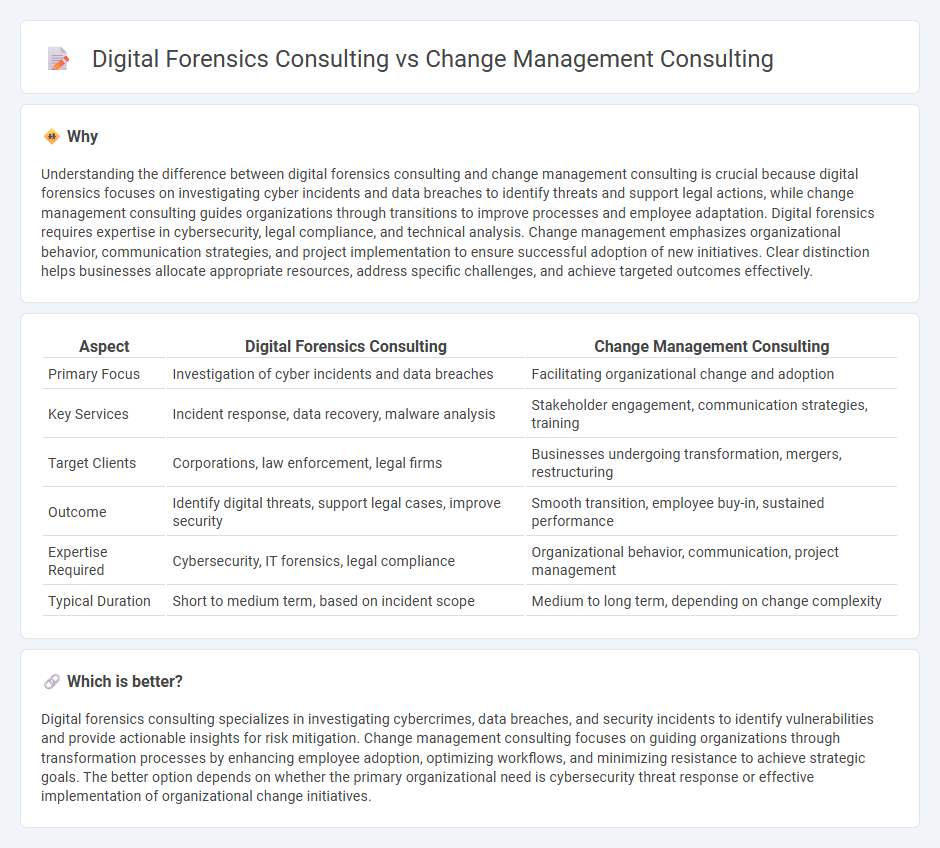 Digital Forensics Consulting vs Change Management Consulting

Why

Understanding the difference between digital forensics consulting and change management consulting is crucial because digital forensics focuses on investigating cyber incidents and data breaches to identify threats and support legal actions, while change management consulting guides organizations through transitions to improve processes and employee adaptation. Digital forensics requires expertise in cybersecurity, legal compliance, and technical analysis. Change management emphasizes organizational behavior, communication strategies, and project implementation to ensure successful adoption of new initiatives. Clear distinction helps businesses allocate appropriate resources, address specific challenges, and achieve targeted outcomes effectively.

| Aspect | Digital Forensics Consulting | Change Management Consulting |
|---|---|---|
| Primary Focus | Investigation of cyber incidents and data breaches | Facilitating organizational change and adoption |
| Key Services | Incident response, data recovery, malware analysis | Stakeholder engagement, communication strategies, training |
| Target Clients | Corporations, law enforcement, legal firms | Businesses undergoing transformation, mergers, restructuring |
| Outcome | Identify digital threats, support legal cases, improve security | Smooth transition, employee buy-in, sustained performance |
| Expertise Required | Cybersecurity, IT forensics, legal compliance | Organizational behavior, communication, project management |
| Typical Duration | Short to medium term, based on incident scope | Medium to long term, depending on change complexity |

Which is better?

Digital forensics consulting specializes in investigating cybercrimes, data breaches, and security incidents to identify vulnerabilities and provide actionable insights for risk mitigation. Change management consulting focuses on guiding organizations through transformation processes by enhancing employee adoption, optimizing workflows, and minimizing resistance to achieve strategic goals. The better option depends on whether the primary organizational need is cybersecurity threat response or effective implementation of organizational change initiatives.