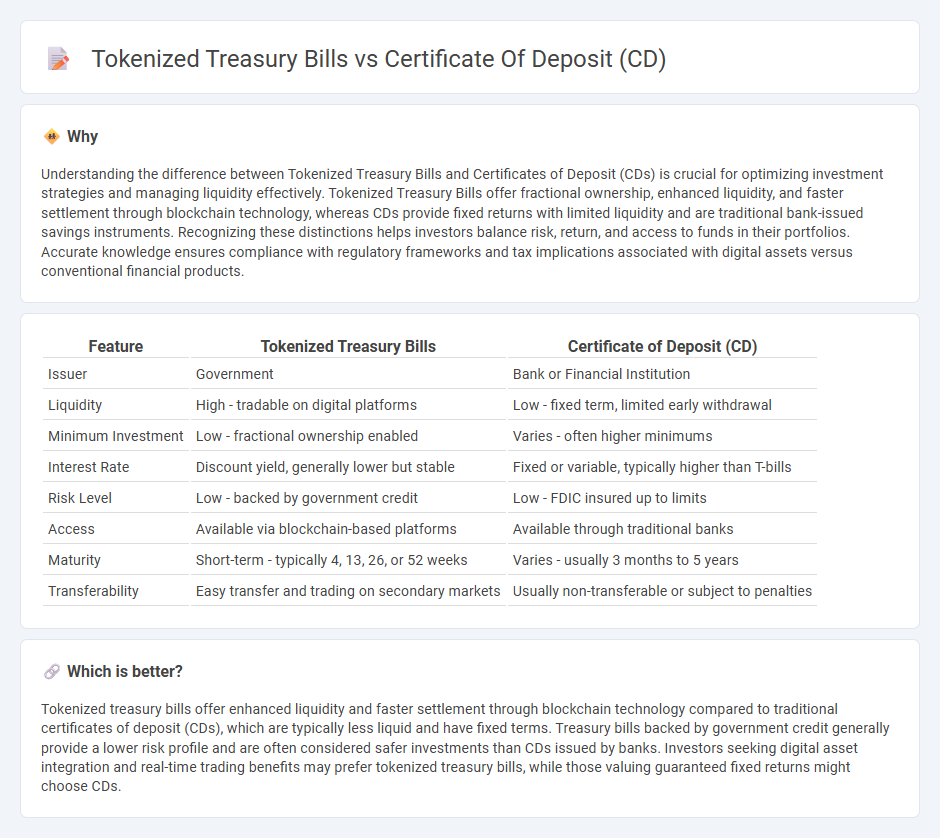 Tokenized Treasury Bills vs Certificate Of Deposit (CD)

Why

Understanding the difference between Tokenized Treasury Bills and Certificates of Deposit (CDs) is crucial for optimizing investment strategies and managing liquidity effectively. Tokenized Treasury Bills offer fractional ownership, enhanced liquidity, and faster settlement through blockchain technology, whereas CDs provide fixed returns with limited liquidity and are traditional bank-issued savings instruments. Recognizing these distinctions helps investors balance risk, return, and access to funds in their portfolios. Accurate knowledge ensures compliance with regulatory frameworks and tax implications associated with digital assets versus conventional financial products.

| Feature | Tokenized Treasury Bills | Certificate of Deposit (CD) |
|---|---|---|
| Issuer | Government | Bank or Financial Institution |
| Liquidity | High - tradable on digital platforms | Low - fixed term, limited early withdrawal |
| Minimum Investment | Low - fractional ownership enabled | Varies - often higher minimums |
| Interest Rate | Discount yield, generally lower but stable | Fixed or variable, typically higher than T-bills |
| Risk Level | Low - backed by government credit | Low - FDIC insured up to limits |
| Access | Available via blockchain-based platforms | Available through traditional banks |
| Maturity | Short-term - typically 4, 13, 26, or 52 weeks | Varies - usually 3 months to 5 years |
| Transferability | Easy transfer and trading on secondary markets | Usually non-transferable or subject to penalties |

Which is better?

Tokenized treasury bills offer enhanced liquidity and faster settlement through blockchain technology compared to traditional certificates of deposit (CDs), which are typically less liquid and have fixed terms. Treasury bills backed by government credit generally provide a lower risk profile and are often considered safer investments than CDs issued by banks. Investors seeking digital asset integration and real-time trading benefits may prefer tokenized treasury bills, while those valuing guaranteed fixed returns might choose CDs.