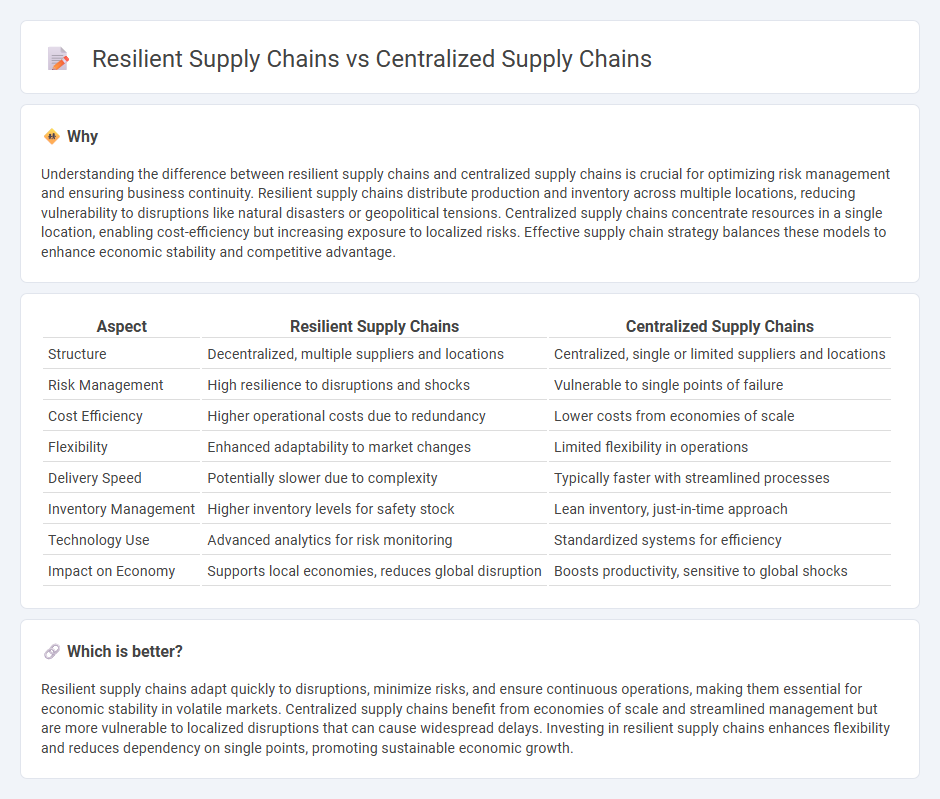 Resilient Supply Chains vs Centralized Supply Chains

Why

Understanding the difference between resilient supply chains and centralized supply chains is crucial for optimizing risk management and ensuring business continuity. Resilient supply chains distribute production and inventory across multiple locations, reducing vulnerability to disruptions like natural disasters or geopolitical tensions. Centralized supply chains concentrate resources in a single location, enabling cost-efficiency but increasing exposure to localized risks. Effective supply chain strategy balances these models to enhance economic stability and competitive advantage.

| Aspect | Resilient Supply Chains | Centralized Supply Chains |
|---|---|---|
| Structure | Decentralized, multiple suppliers and locations | Centralized, single or limited suppliers and locations |
| Risk Management | High resilience to disruptions and shocks | Vulnerable to single points of failure |
| Cost Efficiency | Higher operational costs due to redundancy | Lower costs from economies of scale |
| Flexibility | Enhanced adaptability to market changes | Limited flexibility in operations |
| Delivery Speed | Potentially slower due to complexity | Typically faster with streamlined processes |
| Inventory Management | Higher inventory levels for safety stock | Lean inventory, just-in-time approach |
| Technology Use | Advanced analytics for risk monitoring | Standardized systems for efficiency |
| Impact on Economy | Supports local economies, reduces global disruption | Boosts productivity, sensitive to global shocks |

Which is better?

Resilient supply chains adapt quickly to disruptions, minimize risks, and ensure continuous operations, making them essential for economic stability in volatile markets. Centralized supply chains benefit from economies of scale and streamlined management but are more vulnerable to localized disruptions that can cause widespread delays. Investing in resilient supply chains enhances flexibility and reduces dependency on single points, promoting sustainable economic growth.