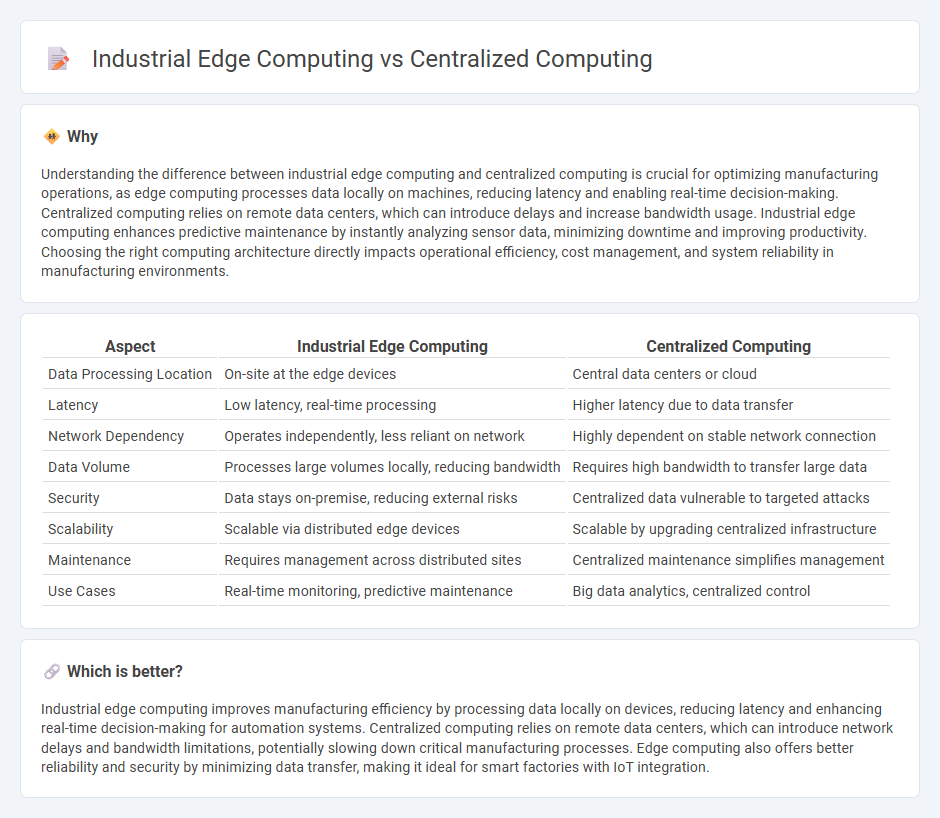 Industrial Edge Computing vs Centralized Computing

Why

Understanding the difference between industrial edge computing and centralized computing is crucial for optimizing manufacturing operations, as edge computing processes data locally on machines, reducing latency and enabling real-time decision-making. Centralized computing relies on remote data centers, which can introduce delays and increase bandwidth usage. Industrial edge computing enhances predictive maintenance by instantly analyzing sensor data, minimizing downtime and improving productivity. Choosing the right computing architecture directly impacts operational efficiency, cost management, and system reliability in manufacturing environments.

| Aspect | Industrial Edge Computing | Centralized Computing |
|---|---|---|
| Data Processing Location | On-site at the edge devices | Central data centers or cloud |
| Latency | Low latency, real-time processing | Higher latency due to data transfer |
| Network Dependency | Operates independently, less reliant on network | Highly dependent on stable network connection |
| Data Volume | Processes large volumes locally, reducing bandwidth | Requires high bandwidth to transfer large data |
| Security | Data stays on-premise, reducing external risks | Centralized data vulnerable to targeted attacks |
| Scalability | Scalable via distributed edge devices | Scalable by upgrading centralized infrastructure |
| Maintenance | Requires management across distributed sites | Centralized maintenance simplifies management |
| Use Cases | Real-time monitoring, predictive maintenance | Big data analytics, centralized control |

Which is better?

Industrial edge computing improves manufacturing efficiency by processing data locally on devices, reducing latency and enhancing real-time decision-making for automation systems. Centralized computing relies on remote data centers, which can introduce network delays and bandwidth limitations, potentially slowing down critical manufacturing processes. Edge computing also offers better reliability and security by minimizing data transfer, making it ideal for smart factories with IoT integration.