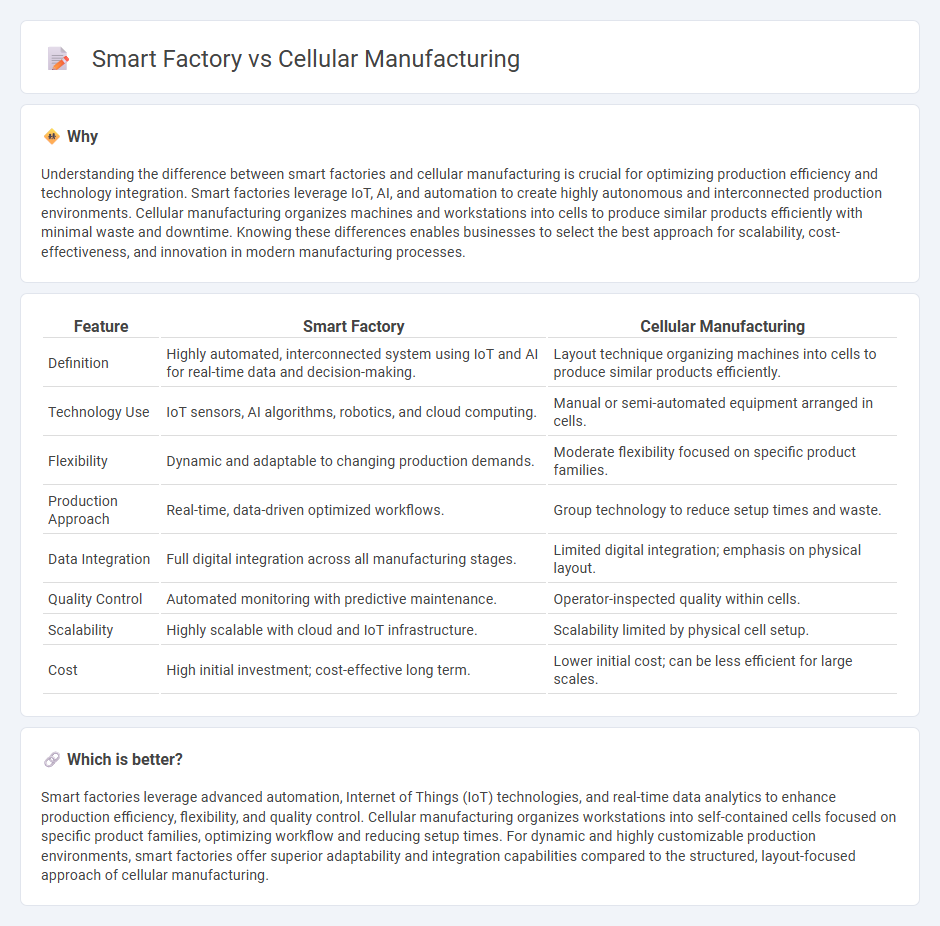 Smart Factory vs Cellular Manufacturing

Why

Understanding the difference between smart factories and cellular manufacturing is crucial for optimizing production efficiency and technology integration. Smart factories leverage IoT, AI, and automation to create highly autonomous and interconnected production environments. Cellular manufacturing organizes machines and workstations into cells to produce similar products efficiently with minimal waste and downtime. Knowing these differences enables businesses to select the best approach for scalability, cost-effectiveness, and innovation in modern manufacturing processes.

| Feature | Smart Factory | Cellular Manufacturing |
|---|---|---|
| Definition | Highly automated, interconnected system using IoT and AI for real-time data and decision-making. | Layout technique organizing machines into cells to produce similar products efficiently. |
| Technology Use | IoT sensors, AI algorithms, robotics, and cloud computing. | Manual or semi-automated equipment arranged in cells. |
| Flexibility | Dynamic and adaptable to changing production demands. | Moderate flexibility focused on specific product families. |
| Production Approach | Real-time, data-driven optimized workflows. | Group technology to reduce setup times and waste. |
| Data Integration | Full digital integration across all manufacturing stages. | Limited digital integration; emphasis on physical layout. |
| Quality Control | Automated monitoring with predictive maintenance. | Operator-inspected quality within cells. |
| Scalability | Highly scalable with cloud and IoT infrastructure. | Scalability limited by physical cell setup. |
| Cost | High initial investment; cost-effective long term. | Lower initial cost; can be less efficient for large scales. |

Which is better?

Smart factories leverage advanced automation, Internet of Things (IoT) technologies, and real-time data analytics to enhance production efficiency, flexibility, and quality control. Cellular manufacturing organizes workstations into self-contained cells focused on specific product families, optimizing workflow and reducing setup times. For dynamic and highly customizable production environments, smart factories offer superior adaptability and integration capabilities compared to the structured, layout-focused approach of cellular manufacturing.