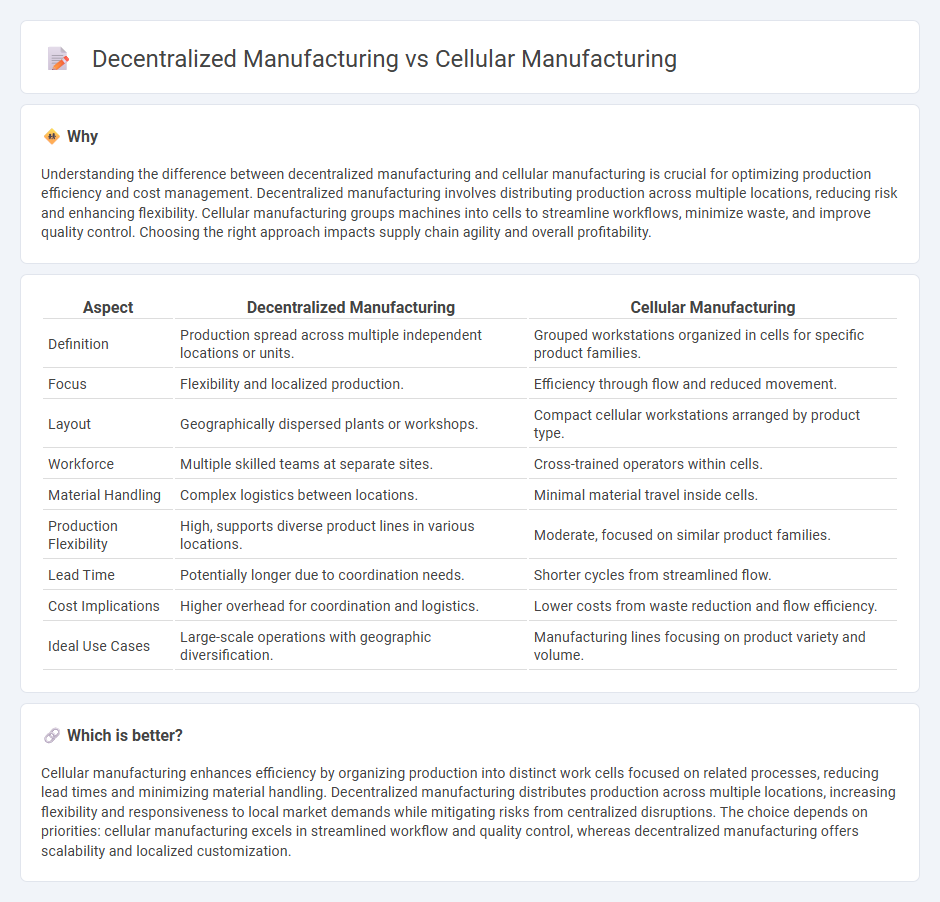 Decentralized Manufacturing vs Cellular Manufacturing

Why

Understanding the difference between decentralized manufacturing and cellular manufacturing is crucial for optimizing production efficiency and cost management. Decentralized manufacturing involves distributing production across multiple locations, reducing risk and enhancing flexibility. Cellular manufacturing groups machines into cells to streamline workflows, minimize waste, and improve quality control. Choosing the right approach impacts supply chain agility and overall profitability.

| Aspect | Decentralized Manufacturing | Cellular Manufacturing |
|---|---|---|
| Definition | Production spread across multiple independent locations or units. | Grouped workstations organized in cells for specific product families. |
| Focus | Flexibility and localized production. | Efficiency through flow and reduced movement. |
| Layout | Geographically dispersed plants or workshops. | Compact cellular workstations arranged by product type. |
| Workforce | Multiple skilled teams at separate sites. | Cross-trained operators within cells. |
| Material Handling | Complex logistics between locations. | Minimal material travel inside cells. |
| Production Flexibility | High, supports diverse product lines in various locations. | Moderate, focused on similar product families. |
| Lead Time | Potentially longer due to coordination needs. | Shorter cycles from streamlined flow. |
| Cost Implications | Higher overhead for coordination and logistics. | Lower costs from waste reduction and flow efficiency. |
| Ideal Use Cases | Large-scale operations with geographic diversification. | Manufacturing lines focusing on product variety and volume. |

Which is better?

Cellular manufacturing enhances efficiency by organizing production into distinct work cells focused on related processes, reducing lead times and minimizing material handling. Decentralized manufacturing distributes production across multiple locations, increasing flexibility and responsiveness to local market demands while mitigating risks from centralized disruptions. The choice depends on priorities: cellular manufacturing excels in streamlined workflow and quality control, whereas decentralized manufacturing offers scalability and localized customization.