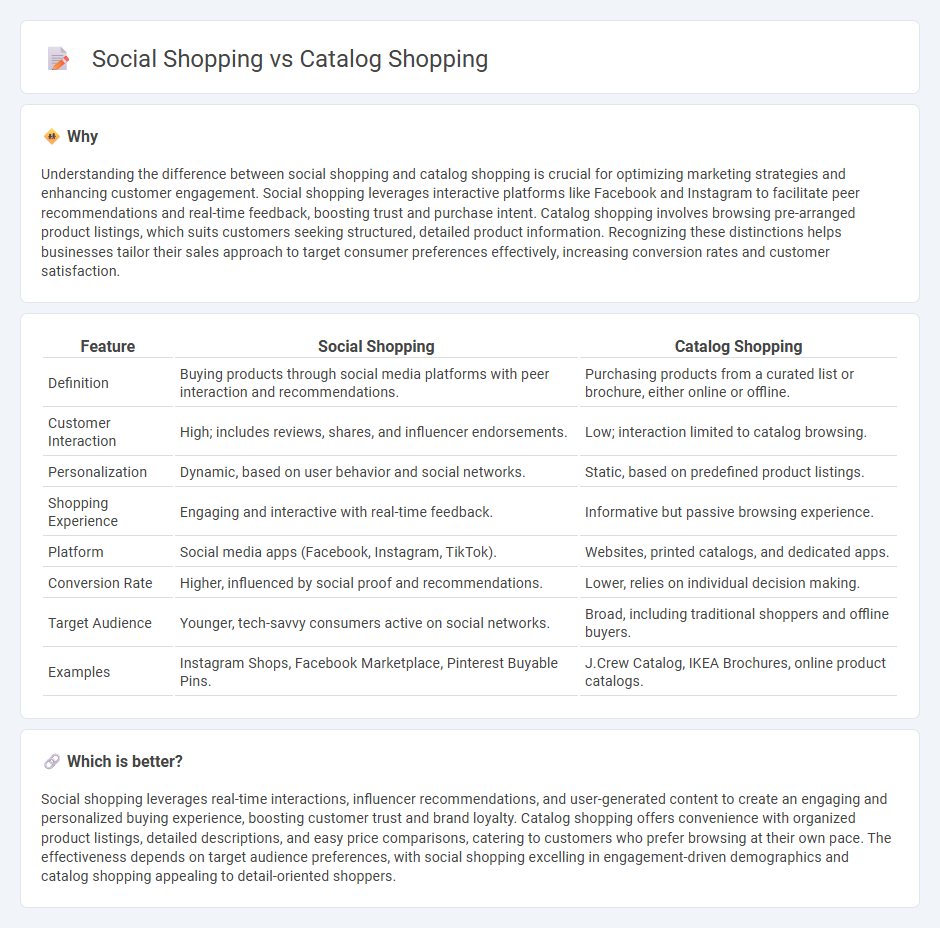 Social Shopping vs Catalog Shopping

Why

Understanding the difference between social shopping and catalog shopping is crucial for optimizing marketing strategies and enhancing customer engagement. Social shopping leverages interactive platforms like Facebook and Instagram to facilitate peer recommendations and real-time feedback, boosting trust and purchase intent. Catalog shopping involves browsing pre-arranged product listings, which suits customers seeking structured, detailed product information. Recognizing these distinctions helps businesses tailor their sales approach to target consumer preferences effectively, increasing conversion rates and customer satisfaction.

| Feature | Social Shopping | Catalog Shopping |
|---|---|---|
| Definition | Buying products through social media platforms with peer interaction and recommendations. | Purchasing products from a curated list or brochure, either online or offline. |
| Customer Interaction | High; includes reviews, shares, and influencer endorsements. | Low; interaction limited to catalog browsing. |
| Personalization | Dynamic, based on user behavior and social networks. | Static, based on predefined product listings. |
| Shopping Experience | Engaging and interactive with real-time feedback. | Informative but passive browsing experience. |
| Platform | Social media apps (Facebook, Instagram, TikTok). | Websites, printed catalogs, and dedicated apps. |
| Conversion Rate | Higher, influenced by social proof and recommendations. | Lower, relies on individual decision making. |
| Target Audience | Younger, tech-savvy consumers active on social networks. | Broad, including traditional shoppers and offline buyers. |
| Examples | Instagram Shops, Facebook Marketplace, Pinterest Buyable Pins. | J.Crew Catalog, IKEA Brochures, online product catalogs. |

Which is better?

Social shopping leverages real-time interactions, influencer recommendations, and user-generated content to create an engaging and personalized buying experience, boosting customer trust and brand loyalty. Catalog shopping offers convenience with organized product listings, detailed descriptions, and easy price comparisons, catering to customers who prefer browsing at their own pace. The effectiveness depends on target audience preferences, with social shopping excelling in engagement-driven demographics and catalog shopping appealing to detail-oriented shoppers.