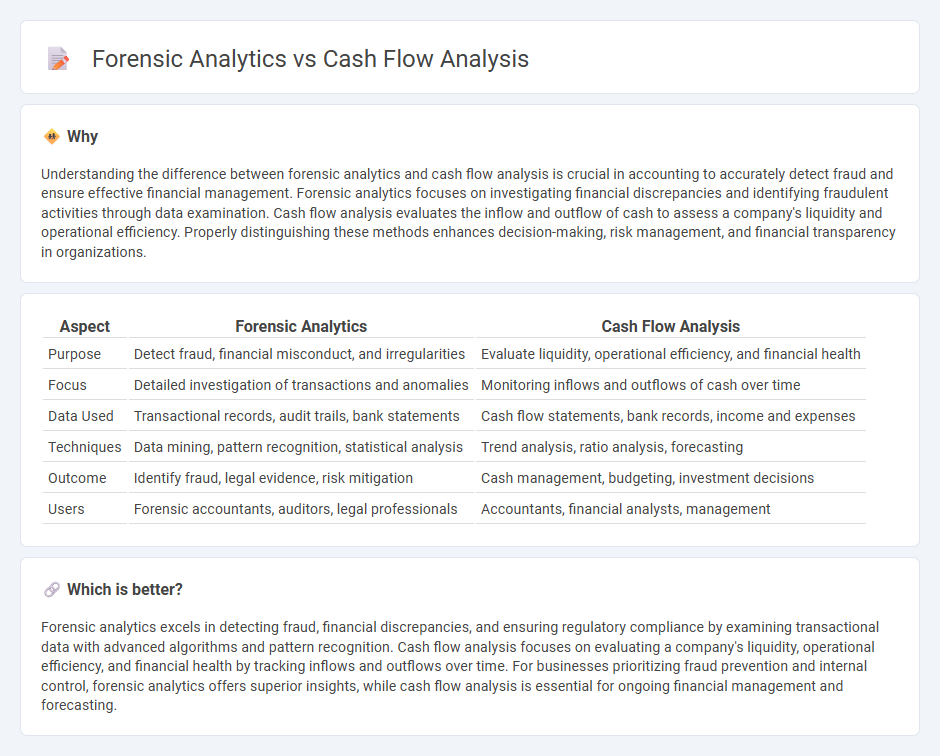 Forensic Analytics vs Cash Flow Analysis

Why

Understanding the difference between forensic analytics and cash flow analysis is crucial in accounting to accurately detect fraud and ensure effective financial management. Forensic analytics focuses on investigating financial discrepancies and identifying fraudulent activities through data examination. Cash flow analysis evaluates the inflow and outflow of cash to assess a company's liquidity and operational efficiency. Properly distinguishing these methods enhances decision-making, risk management, and financial transparency in organizations.

| Aspect | Forensic Analytics | Cash Flow Analysis |
|---|---|---|
| Purpose | Detect fraud, financial misconduct, and irregularities | Evaluate liquidity, operational efficiency, and financial health |
| Focus | Detailed investigation of transactions and anomalies | Monitoring inflows and outflows of cash over time |
| Data Used | Transactional records, audit trails, bank statements | Cash flow statements, bank records, income and expenses |
| Techniques | Data mining, pattern recognition, statistical analysis | Trend analysis, ratio analysis, forecasting |
| Outcome | Identify fraud, legal evidence, risk mitigation | Cash management, budgeting, investment decisions |
| Users | Forensic accountants, auditors, legal professionals | Accountants, financial analysts, management |

Which is better?

Forensic analytics excels in detecting fraud, financial discrepancies, and ensuring regulatory compliance by examining transactional data with advanced algorithms and pattern recognition. Cash flow analysis focuses on evaluating a company's liquidity, operational efficiency, and financial health by tracking inflows and outflows over time. For businesses prioritizing fraud prevention and internal control, forensic analytics offers superior insights, while cash flow analysis is essential for ongoing financial management and forecasting.