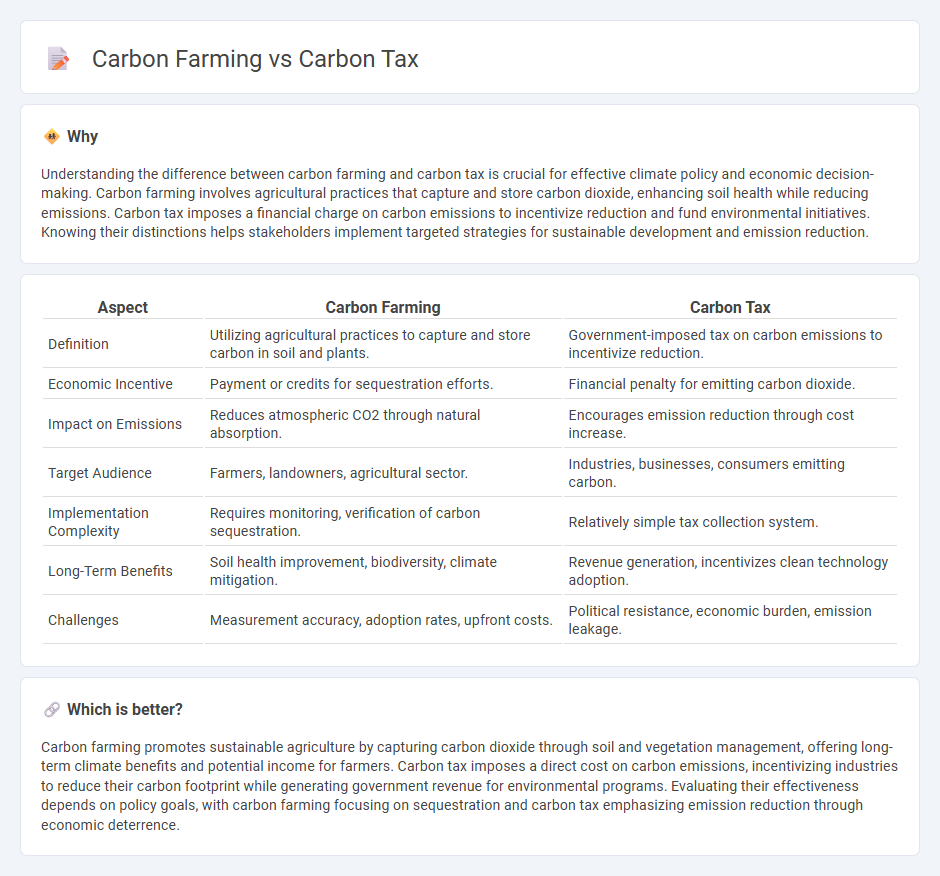 Carbon Farming vs Carbon Tax

Why

Understanding the difference between carbon farming and carbon tax is crucial for effective climate policy and economic decision-making. Carbon farming involves agricultural practices that capture and store carbon dioxide, enhancing soil health while reducing emissions. Carbon tax imposes a financial charge on carbon emissions to incentivize reduction and fund environmental initiatives. Knowing their distinctions helps stakeholders implement targeted strategies for sustainable development and emission reduction.

| Aspect | Carbon Farming | Carbon Tax |
|---|---|---|
| Definition | Utilizing agricultural practices to capture and store carbon in soil and plants. | Government-imposed tax on carbon emissions to incentivize reduction. |
| Economic Incentive | Payment or credits for sequestration efforts. | Financial penalty for emitting carbon dioxide. |
| Impact on Emissions | Reduces atmospheric CO2 through natural absorption. | Encourages emission reduction through cost increase. |
| Target Audience | Farmers, landowners, agricultural sector. | Industries, businesses, consumers emitting carbon. |
| Implementation Complexity | Requires monitoring, verification of carbon sequestration. | Relatively simple tax collection system. |
| Long-Term Benefits | Soil health improvement, biodiversity, climate mitigation. | Revenue generation, incentivizes clean technology adoption. |
| Challenges | Measurement accuracy, adoption rates, upfront costs. | Political resistance, economic burden, emission leakage. |

Which is better?

Carbon farming promotes sustainable agriculture by capturing carbon dioxide through soil and vegetation management, offering long-term climate benefits and potential income for farmers. Carbon tax imposes a direct cost on carbon emissions, incentivizing industries to reduce their carbon footprint while generating government revenue for environmental programs. Evaluating their effectiveness depends on policy goals, with carbon farming focusing on sequestration and carbon tax emphasizing emission reduction through economic deterrence.