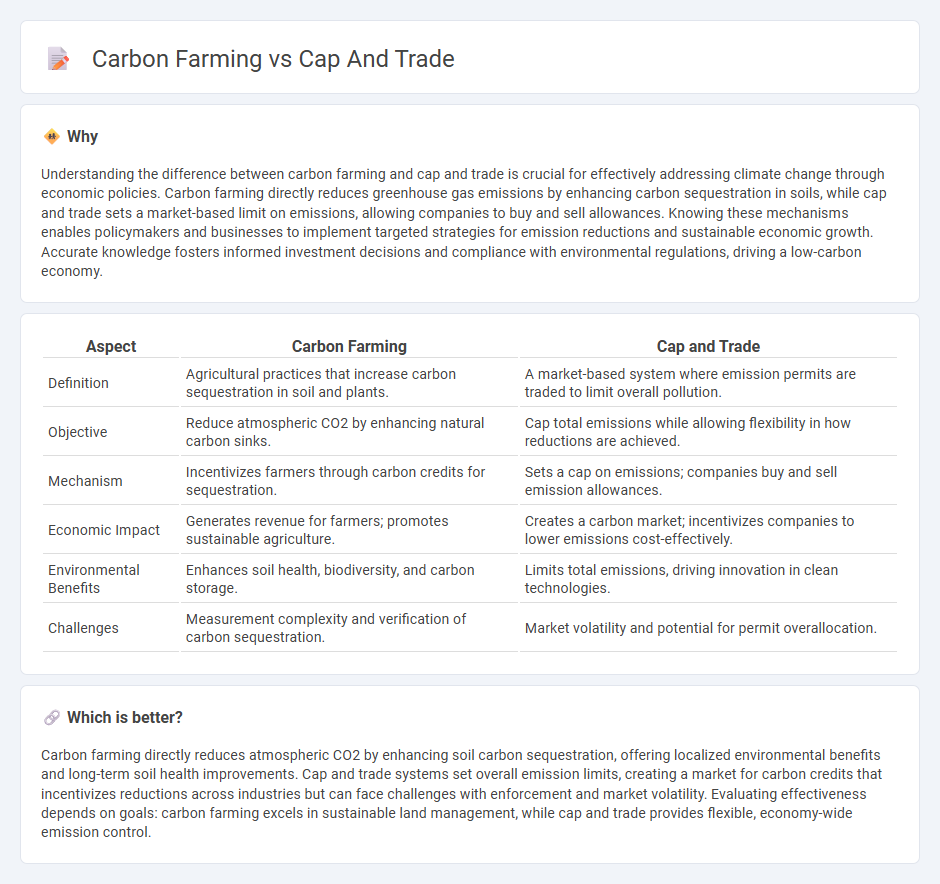 Carbon Farming vs Cap And Trade

Why

Understanding the difference between carbon farming and cap and trade is crucial for effectively addressing climate change through economic policies. Carbon farming directly reduces greenhouse gas emissions by enhancing carbon sequestration in soils, while cap and trade sets a market-based limit on emissions, allowing companies to buy and sell allowances. Knowing these mechanisms enables policymakers and businesses to implement targeted strategies for emission reductions and sustainable economic growth. Accurate knowledge fosters informed investment decisions and compliance with environmental regulations, driving a low-carbon economy.

| Aspect | Carbon Farming | Cap and Trade |
|---|---|---|
| Definition | Agricultural practices that increase carbon sequestration in soil and plants. | A market-based system where emission permits are traded to limit overall pollution. |
| Objective | Reduce atmospheric CO2 by enhancing natural carbon sinks. | Cap total emissions while allowing flexibility in how reductions are achieved. |
| Mechanism | Incentivizes farmers through carbon credits for sequestration. | Sets a cap on emissions; companies buy and sell emission allowances. |
| Economic Impact | Generates revenue for farmers; promotes sustainable agriculture. | Creates a carbon market; incentivizes companies to lower emissions cost-effectively. |
| Environmental Benefits | Enhances soil health, biodiversity, and carbon storage. | Limits total emissions, driving innovation in clean technologies. |
| Challenges | Measurement complexity and verification of carbon sequestration. | Market volatility and potential for permit overallocation. |

Which is better?

Carbon farming directly reduces atmospheric CO2 by enhancing soil carbon sequestration, offering localized environmental benefits and long-term soil health improvements. Cap and trade systems set overall emission limits, creating a market for carbon credits that incentivizes reductions across industries but can face challenges with enforcement and market volatility. Evaluating effectiveness depends on goals: carbon farming excels in sustainable land management, while cap and trade provides flexible, economy-wide emission control.