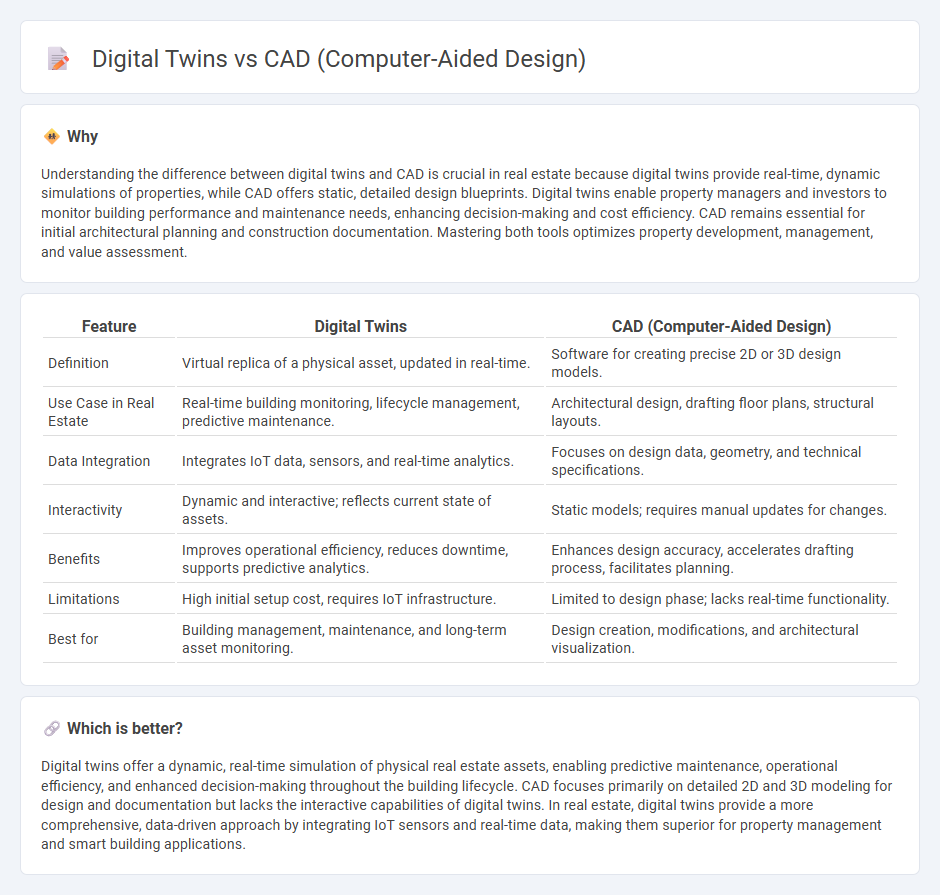 Digital Twins vs CAD (Computer-Aided Design)

Why

Understanding the difference between digital twins and CAD is crucial in real estate because digital twins provide real-time, dynamic simulations of properties, while CAD offers static, detailed design blueprints. Digital twins enable property managers and investors to monitor building performance and maintenance needs, enhancing decision-making and cost efficiency. CAD remains essential for initial architectural planning and construction documentation. Mastering both tools optimizes property development, management, and value assessment.

| Feature | Digital Twins | CAD (Computer-Aided Design) |
|---|---|---|
| Definition | Virtual replica of a physical asset, updated in real-time. | Software for creating precise 2D or 3D design models. |
| Use Case in Real Estate | Real-time building monitoring, lifecycle management, predictive maintenance. | Architectural design, drafting floor plans, structural layouts. |
| Data Integration | Integrates IoT data, sensors, and real-time analytics. | Focuses on design data, geometry, and technical specifications. |
| Interactivity | Dynamic and interactive; reflects current state of assets. | Static models; requires manual updates for changes. |
| Benefits | Improves operational efficiency, reduces downtime, supports predictive analytics. | Enhances design accuracy, accelerates drafting process, facilitates planning. |
| Limitations | High initial setup cost, requires IoT infrastructure. | Limited to design phase; lacks real-time functionality. |
| Best for | Building management, maintenance, and long-term asset monitoring. | Design creation, modifications, and architectural visualization. |

Which is better?

Digital twins offer a dynamic, real-time simulation of physical real estate assets, enabling predictive maintenance, operational efficiency, and enhanced decision-making throughout the building lifecycle. CAD focuses primarily on detailed 2D and 3D modeling for design and documentation but lacks the interactive capabilities of digital twins. In real estate, digital twins provide a more comprehensive, data-driven approach by integrating IoT sensors and real-time data, making them superior for property management and smart building applications.