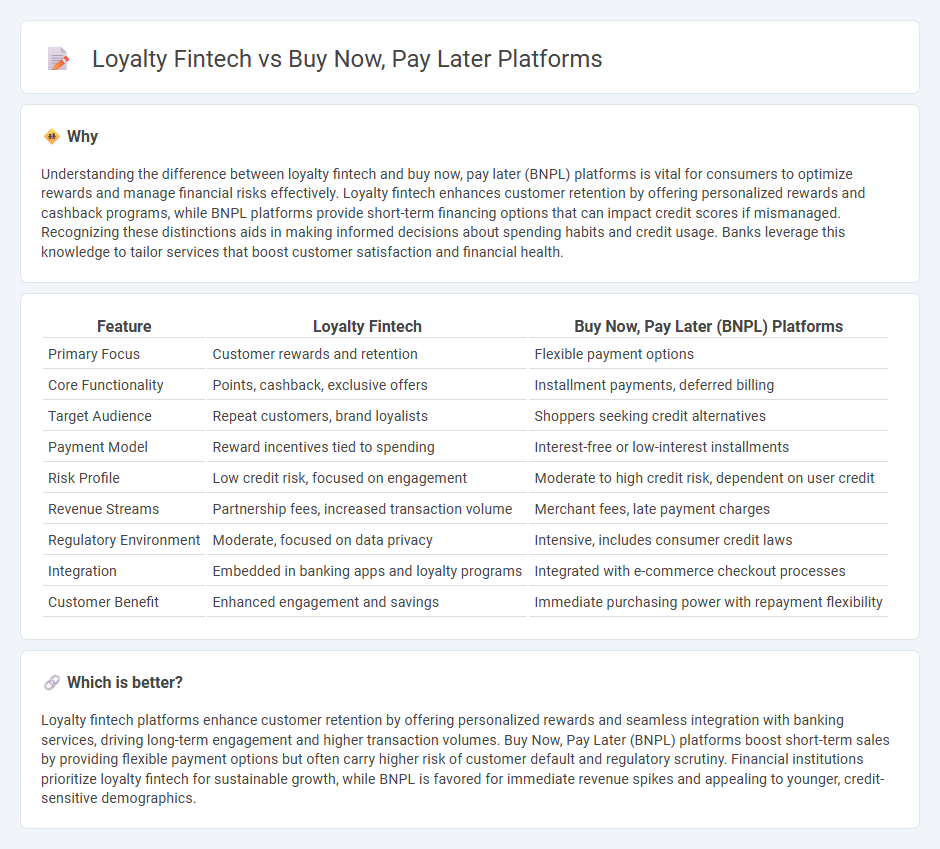 Loyalty Fintech vs Buy Now, Pay Later Platforms

Why

Understanding the difference between loyalty fintech and buy now, pay later (BNPL) platforms is vital for consumers to optimize rewards and manage financial risks effectively. Loyalty fintech enhances customer retention by offering personalized rewards and cashback programs, while BNPL platforms provide short-term financing options that can impact credit scores if mismanaged. Recognizing these distinctions aids in making informed decisions about spending habits and credit usage. Banks leverage this knowledge to tailor services that boost customer satisfaction and financial health.

| Feature | Loyalty Fintech | Buy Now, Pay Later (BNPL) Platforms |
|---|---|---|
| Primary Focus | Customer rewards and retention | Flexible payment options |
| Core Functionality | Points, cashback, exclusive offers | Installment payments, deferred billing |
| Target Audience | Repeat customers, brand loyalists | Shoppers seeking credit alternatives |
| Payment Model | Reward incentives tied to spending | Interest-free or low-interest installments |
| Risk Profile | Low credit risk, focused on engagement | Moderate to high credit risk, dependent on user credit |
| Revenue Streams | Partnership fees, increased transaction volume | Merchant fees, late payment charges |
| Regulatory Environment | Moderate, focused on data privacy | Intensive, includes consumer credit laws |
| Integration | Embedded in banking apps and loyalty programs | Integrated with e-commerce checkout processes |
| Customer Benefit | Enhanced engagement and savings | Immediate purchasing power with repayment flexibility |

Which is better?

Loyalty fintech platforms enhance customer retention by offering personalized rewards and seamless integration with banking services, driving long-term engagement and higher transaction volumes. Buy Now, Pay Later (BNPL) platforms boost short-term sales by providing flexible payment options but often carry higher risk of customer default and regulatory scrutiny. Financial institutions prioritize loyalty fintech for sustainable growth, while BNPL is favored for immediate revenue spikes and appealing to younger, credit-sensitive demographics.