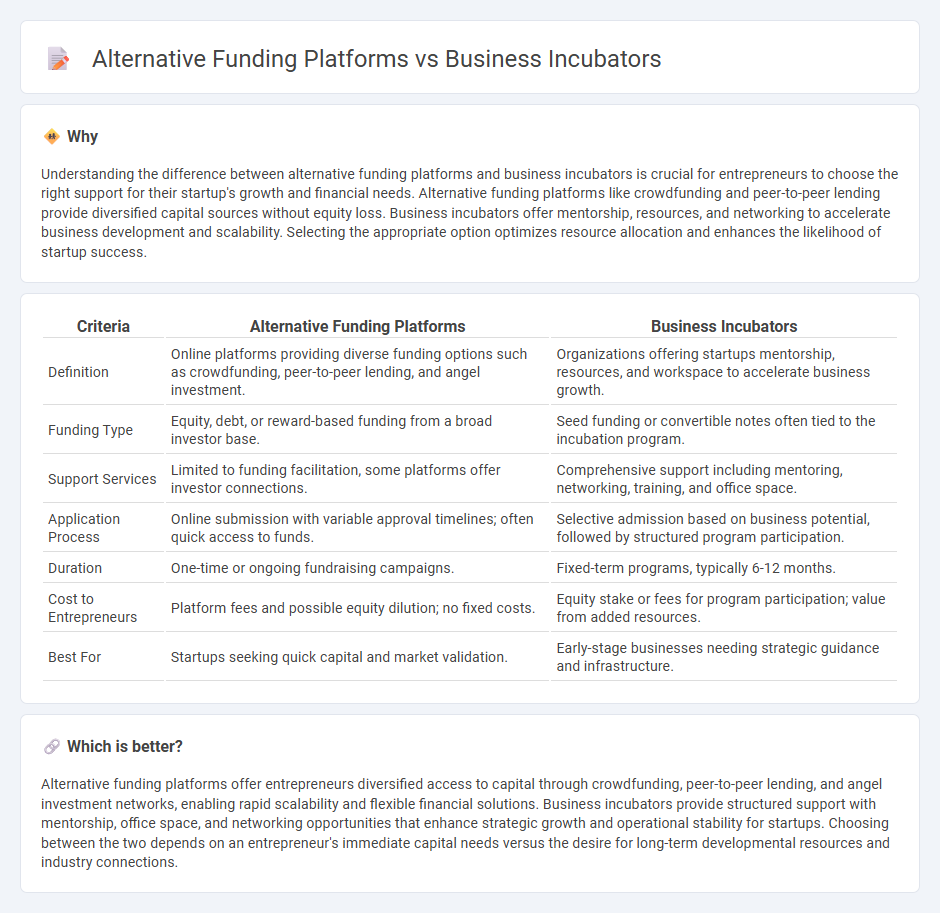 Alternative Funding Platforms vs Business Incubators

Why

Understanding the difference between alternative funding platforms and business incubators is crucial for entrepreneurs to choose the right support for their startup's growth and financial needs. Alternative funding platforms like crowdfunding and peer-to-peer lending provide diversified capital sources without equity loss. Business incubators offer mentorship, resources, and networking to accelerate business development and scalability. Selecting the appropriate option optimizes resource allocation and enhances the likelihood of startup success.

| Criteria | Alternative Funding Platforms | Business Incubators |
|---|---|---|
| Definition | Online platforms providing diverse funding options such as crowdfunding, peer-to-peer lending, and angel investment. | Organizations offering startups mentorship, resources, and workspace to accelerate business growth. |
| Funding Type | Equity, debt, or reward-based funding from a broad investor base. | Seed funding or convertible notes often tied to the incubation program. |
| Support Services | Limited to funding facilitation, some platforms offer investor connections. | Comprehensive support including mentoring, networking, training, and office space. |
| Application Process | Online submission with variable approval timelines; often quick access to funds. | Selective admission based on business potential, followed by structured program participation. |
| Duration | One-time or ongoing fundraising campaigns. | Fixed-term programs, typically 6-12 months. |
| Cost to Entrepreneurs | Platform fees and possible equity dilution; no fixed costs. | Equity stake or fees for program participation; value from added resources. |
| Best For | Startups seeking quick capital and market validation. | Early-stage businesses needing strategic guidance and infrastructure. |

Which is better?

Alternative funding platforms offer entrepreneurs diversified access to capital through crowdfunding, peer-to-peer lending, and angel investment networks, enabling rapid scalability and flexible financial solutions. Business incubators provide structured support with mentorship, office space, and networking opportunities that enhance strategic growth and operational stability for startups. Choosing between the two depends on an entrepreneur's immediate capital needs versus the desire for long-term developmental resources and industry connections.