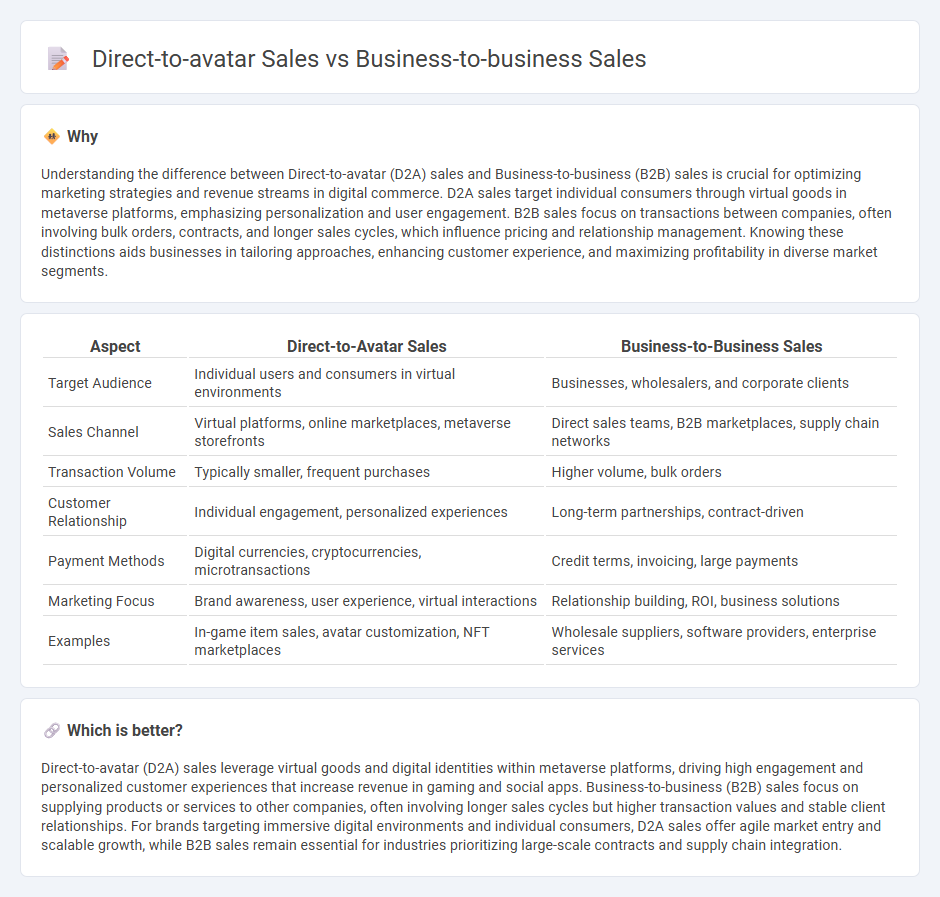 Direct-to-avatar Sales vs Business-to-business Sales

Why

Understanding the difference between Direct-to-avatar (D2A) sales and Business-to-business (B2B) sales is crucial for optimizing marketing strategies and revenue streams in digital commerce. D2A sales target individual consumers through virtual goods in metaverse platforms, emphasizing personalization and user engagement. B2B sales focus on transactions between companies, often involving bulk orders, contracts, and longer sales cycles, which influence pricing and relationship management. Knowing these distinctions aids businesses in tailoring approaches, enhancing customer experience, and maximizing profitability in diverse market segments.

| Aspect | Direct-to-Avatar Sales | Business-to-Business Sales |
|---|---|---|
| Target Audience | Individual users and consumers in virtual environments | Businesses, wholesalers, and corporate clients |
| Sales Channel | Virtual platforms, online marketplaces, metaverse storefronts | Direct sales teams, B2B marketplaces, supply chain networks |
| Transaction Volume | Typically smaller, frequent purchases | Higher volume, bulk orders |
| Customer Relationship | Individual engagement, personalized experiences | Long-term partnerships, contract-driven |
| Payment Methods | Digital currencies, cryptocurrencies, microtransactions | Credit terms, invoicing, large payments |
| Marketing Focus | Brand awareness, user experience, virtual interactions | Relationship building, ROI, business solutions |
| Examples | In-game item sales, avatar customization, NFT marketplaces | Wholesale suppliers, software providers, enterprise services |

Which is better?

Direct-to-avatar (D2A) sales leverage virtual goods and digital identities within metaverse platforms, driving high engagement and personalized customer experiences that increase revenue in gaming and social apps. Business-to-business (B2B) sales focus on supplying products or services to other companies, often involving longer sales cycles but higher transaction values and stable client relationships. For brands targeting immersive digital environments and individual consumers, D2A sales offer agile market entry and scalable growth, while B2B sales remain essential for industries prioritizing large-scale contracts and supply chain integration.