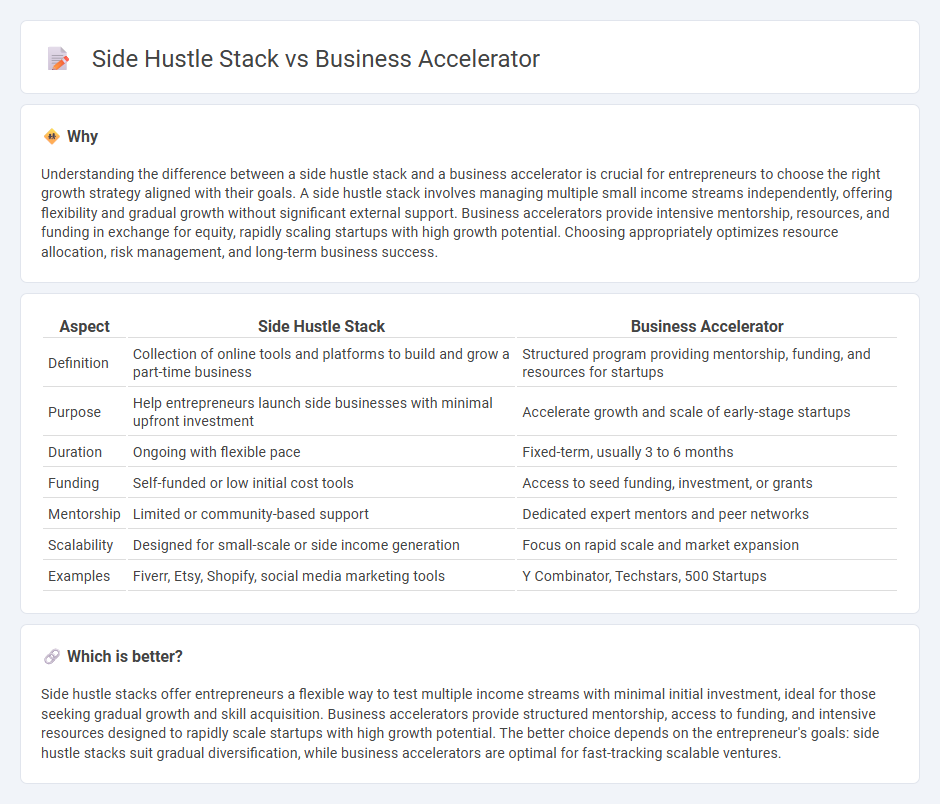 Side Hustle Stack vs Business Accelerator

Why

Understanding the difference between a side hustle stack and a business accelerator is crucial for entrepreneurs to choose the right growth strategy aligned with their goals. A side hustle stack involves managing multiple small income streams independently, offering flexibility and gradual growth without significant external support. Business accelerators provide intensive mentorship, resources, and funding in exchange for equity, rapidly scaling startups with high growth potential. Choosing appropriately optimizes resource allocation, risk management, and long-term business success.

| Aspect | Side Hustle Stack | Business Accelerator |
|---|---|---|
| Definition | Collection of online tools and platforms to build and grow a part-time business | Structured program providing mentorship, funding, and resources for startups |
| Purpose | Help entrepreneurs launch side businesses with minimal upfront investment | Accelerate growth and scale of early-stage startups |
| Duration | Ongoing with flexible pace | Fixed-term, usually 3 to 6 months |
| Funding | Self-funded or low initial cost tools | Access to seed funding, investment, or grants |
| Mentorship | Limited or community-based support | Dedicated expert mentors and peer networks |
| Scalability | Designed for small-scale or side income generation | Focus on rapid scale and market expansion |
| Examples | Fiverr, Etsy, Shopify, social media marketing tools | Y Combinator, Techstars, 500 Startups |

Which is better?

Side hustle stacks offer entrepreneurs a flexible way to test multiple income streams with minimal initial investment, ideal for those seeking gradual growth and skill acquisition. Business accelerators provide structured mentorship, access to funding, and intensive resources designed to rapidly scale startups with high growth potential. The better choice depends on the entrepreneur's goals: side hustle stacks suit gradual diversification, while business accelerators are optimal for fast-tracking scalable ventures.