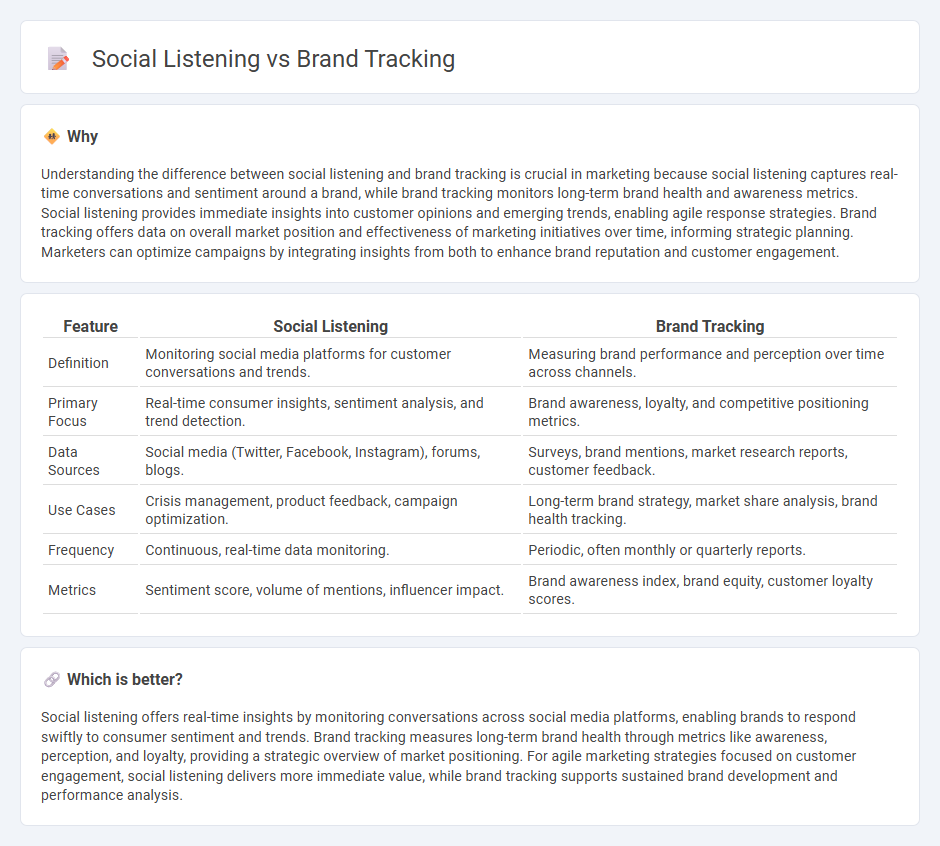 Social Listening vs Brand Tracking

Why

Understanding the difference between social listening and brand tracking is crucial in marketing because social listening captures real-time conversations and sentiment around a brand, while brand tracking monitors long-term brand health and awareness metrics. Social listening provides immediate insights into customer opinions and emerging trends, enabling agile response strategies. Brand tracking offers data on overall market position and effectiveness of marketing initiatives over time, informing strategic planning. Marketers can optimize campaigns by integrating insights from both to enhance brand reputation and customer engagement.

| Feature | Social Listening | Brand Tracking |
|---|---|---|
| Definition | Monitoring social media platforms for customer conversations and trends. | Measuring brand performance and perception over time across channels. |
| Primary Focus | Real-time consumer insights, sentiment analysis, and trend detection. | Brand awareness, loyalty, and competitive positioning metrics. |
| Data Sources | Social media (Twitter, Facebook, Instagram), forums, blogs. | Surveys, brand mentions, market research reports, customer feedback. |
| Use Cases | Crisis management, product feedback, campaign optimization. | Long-term brand strategy, market share analysis, brand health tracking. |
| Frequency | Continuous, real-time data monitoring. | Periodic, often monthly or quarterly reports. |
| Metrics | Sentiment score, volume of mentions, influencer impact. | Brand awareness index, brand equity, customer loyalty scores. |

Which is better?

Social listening offers real-time insights by monitoring conversations across social media platforms, enabling brands to respond swiftly to consumer sentiment and trends. Brand tracking measures long-term brand health through metrics like awareness, perception, and loyalty, providing a strategic overview of market positioning. For agile marketing strategies focused on customer engagement, social listening delivers more immediate value, while brand tracking supports sustained brand development and performance analysis.