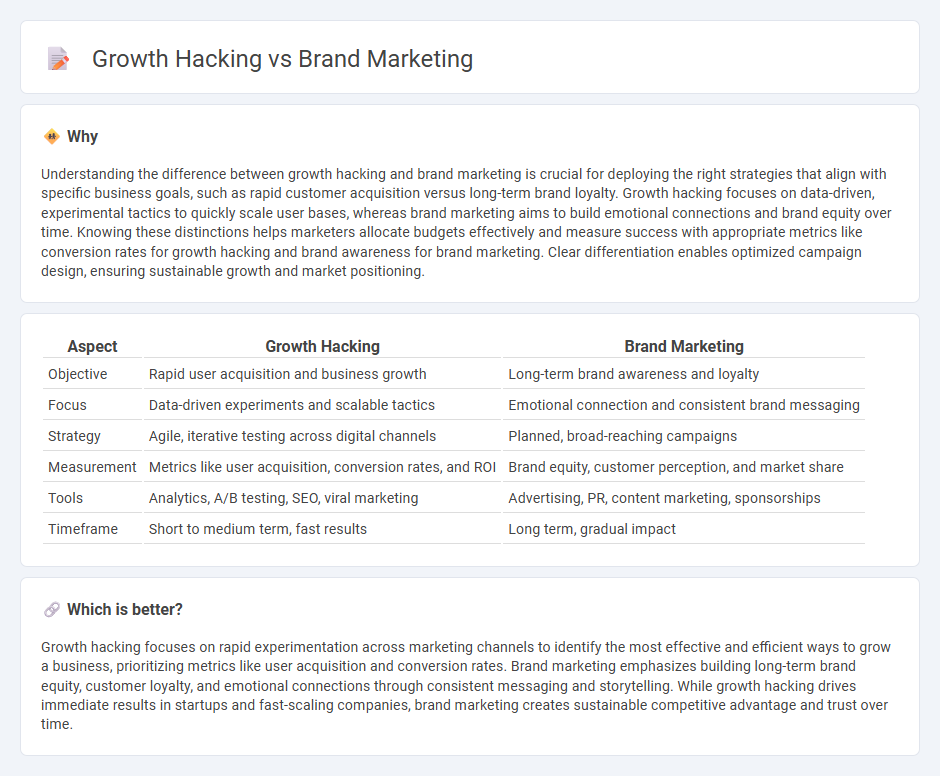 Growth Hacking vs Brand Marketing

Why

Understanding the difference between growth hacking and brand marketing is crucial for deploying the right strategies that align with specific business goals, such as rapid customer acquisition versus long-term brand loyalty. Growth hacking focuses on data-driven, experimental tactics to quickly scale user bases, whereas brand marketing aims to build emotional connections and brand equity over time. Knowing these distinctions helps marketers allocate budgets effectively and measure success with appropriate metrics like conversion rates for growth hacking and brand awareness for brand marketing. Clear differentiation enables optimized campaign design, ensuring sustainable growth and market positioning.

| Aspect | Growth Hacking | Brand Marketing |
|---|---|---|
| Objective | Rapid user acquisition and business growth | Long-term brand awareness and loyalty |
| Focus | Data-driven experiments and scalable tactics | Emotional connection and consistent brand messaging |
| Strategy | Agile, iterative testing across digital channels | Planned, broad-reaching campaigns |
| Measurement | Metrics like user acquisition, conversion rates, and ROI | Brand equity, customer perception, and market share |
| Tools | Analytics, A/B testing, SEO, viral marketing | Advertising, PR, content marketing, sponsorships |
| Timeframe | Short to medium term, fast results | Long term, gradual impact |

Which is better?

Growth hacking focuses on rapid experimentation across marketing channels to identify the most effective and efficient ways to grow a business, prioritizing metrics like user acquisition and conversion rates. Brand marketing emphasizes building long-term brand equity, customer loyalty, and emotional connections through consistent messaging and storytelling. While growth hacking drives immediate results in startups and fast-scaling companies, brand marketing creates sustainable competitive advantage and trust over time.