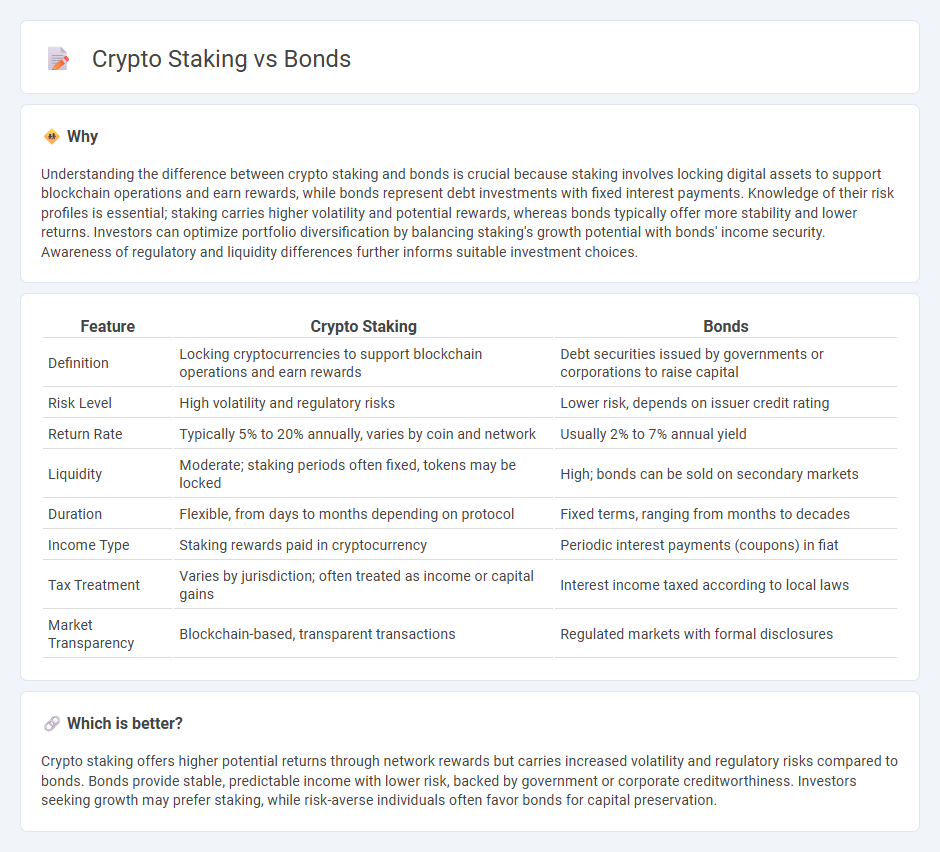 Crypto Staking vs Bonds

Why

Understanding the difference between crypto staking and bonds is crucial because staking involves locking digital assets to support blockchain operations and earn rewards, while bonds represent debt investments with fixed interest payments. Knowledge of their risk profiles is essential; staking carries higher volatility and potential rewards, whereas bonds typically offer more stability and lower returns. Investors can optimize portfolio diversification by balancing staking's growth potential with bonds' income security. Awareness of regulatory and liquidity differences further informs suitable investment choices.

| Feature | Crypto Staking | Bonds |
|---|---|---|
| Definition | Locking cryptocurrencies to support blockchain operations and earn rewards | Debt securities issued by governments or corporations to raise capital |
| Risk Level | High volatility and regulatory risks | Lower risk, depends on issuer credit rating |
| Return Rate | Typically 5% to 20% annually, varies by coin and network | Usually 2% to 7% annual yield |
| Liquidity | Moderate; staking periods often fixed, tokens may be locked | High; bonds can be sold on secondary markets |
| Duration | Flexible, from days to months depending on protocol | Fixed terms, ranging from months to decades |
| Income Type | Staking rewards paid in cryptocurrency | Periodic interest payments (coupons) in fiat |
| Tax Treatment | Varies by jurisdiction; often treated as income or capital gains | Interest income taxed according to local laws |
| Market Transparency | Blockchain-based, transparent transactions | Regulated markets with formal disclosures |

Which is better?

Crypto staking offers higher potential returns through network rewards but carries increased volatility and regulatory risks compared to bonds. Bonds provide stable, predictable income with lower risk, backed by government or corporate creditworthiness. Investors seeking growth may prefer staking, while risk-averse individuals often favor bonds for capital preservation.