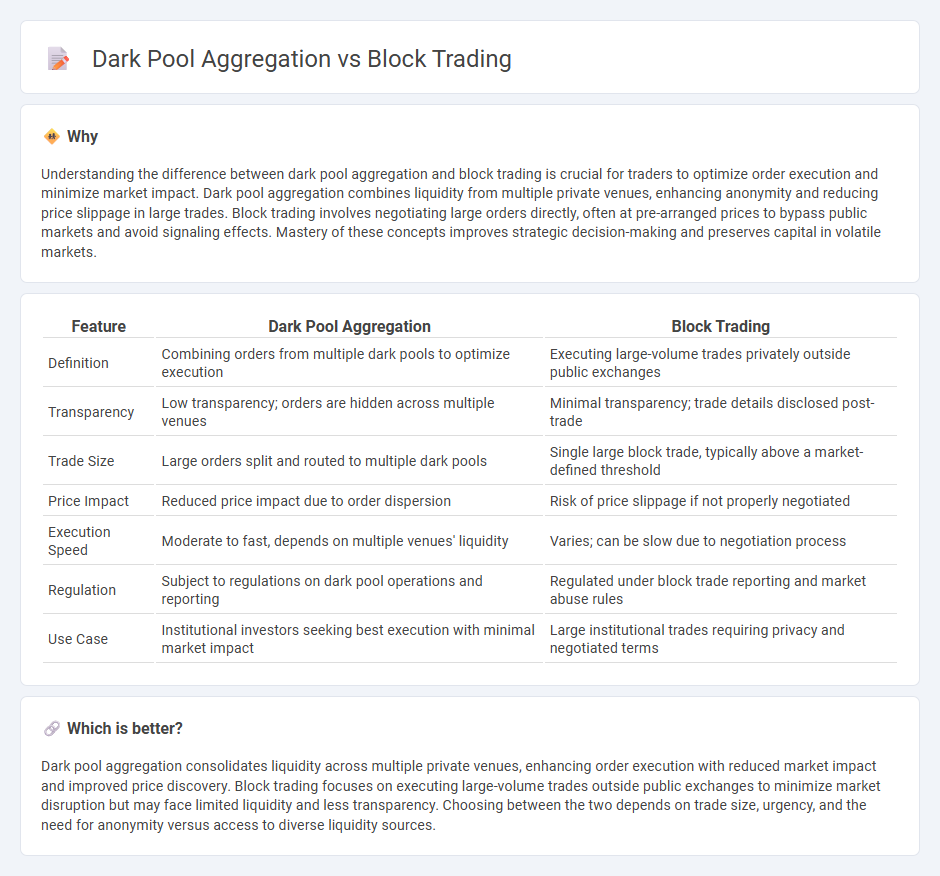 Dark Pool Aggregation vs Block Trading

Why

Understanding the difference between dark pool aggregation and block trading is crucial for traders to optimize order execution and minimize market impact. Dark pool aggregation combines liquidity from multiple private venues, enhancing anonymity and reducing price slippage in large trades. Block trading involves negotiating large orders directly, often at pre-arranged prices to bypass public markets and avoid signaling effects. Mastery of these concepts improves strategic decision-making and preserves capital in volatile markets.

| Feature | Dark Pool Aggregation | Block Trading |
|---|---|---|
| Definition | Combining orders from multiple dark pools to optimize execution | Executing large-volume trades privately outside public exchanges |
| Transparency | Low transparency; orders are hidden across multiple venues | Minimal transparency; trade details disclosed post-trade |
| Trade Size | Large orders split and routed to multiple dark pools | Single large block trade, typically above a market-defined threshold |
| Price Impact | Reduced price impact due to order dispersion | Risk of price slippage if not properly negotiated |
| Execution Speed | Moderate to fast, depends on multiple venues' liquidity | Varies; can be slow due to negotiation process |
| Regulation | Subject to regulations on dark pool operations and reporting | Regulated under block trade reporting and market abuse rules |
| Use Case | Institutional investors seeking best execution with minimal market impact | Large institutional trades requiring privacy and negotiated terms |

Which is better?

Dark pool aggregation consolidates liquidity across multiple private venues, enhancing order execution with reduced market impact and improved price discovery. Block trading focuses on executing large-volume trades outside public exchanges to minimize market disruption but may face limited liquidity and less transparency. Choosing between the two depends on trade size, urgency, and the need for anonymity versus access to diverse liquidity sources.