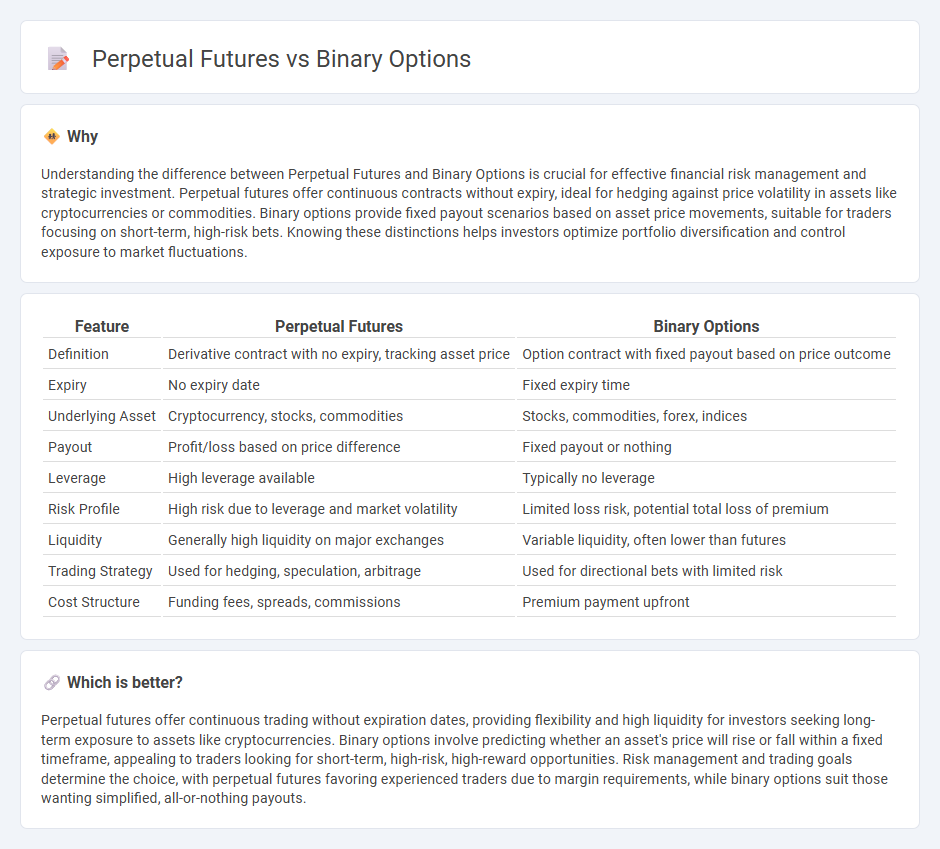 Perpetual Futures vs Binary Options

Why

Understanding the difference between Perpetual Futures and Binary Options is crucial for effective financial risk management and strategic investment. Perpetual futures offer continuous contracts without expiry, ideal for hedging against price volatility in assets like cryptocurrencies or commodities. Binary options provide fixed payout scenarios based on asset price movements, suitable for traders focusing on short-term, high-risk bets. Knowing these distinctions helps investors optimize portfolio diversification and control exposure to market fluctuations.

| Feature | Perpetual Futures | Binary Options |
|---|---|---|
| Definition | Derivative contract with no expiry, tracking asset price | Option contract with fixed payout based on price outcome |
| Expiry | No expiry date | Fixed expiry time |
| Underlying Asset | Cryptocurrency, stocks, commodities | Stocks, commodities, forex, indices |
| Payout | Profit/loss based on price difference | Fixed payout or nothing |
| Leverage | High leverage available | Typically no leverage |
| Risk Profile | High risk due to leverage and market volatility | Limited loss risk, potential total loss of premium |
| Liquidity | Generally high liquidity on major exchanges | Variable liquidity, often lower than futures |
| Trading Strategy | Used for hedging, speculation, arbitrage | Used for directional bets with limited risk |
| Cost Structure | Funding fees, spreads, commissions | Premium payment upfront |

Which is better?

Perpetual futures offer continuous trading without expiration dates, providing flexibility and high liquidity for investors seeking long-term exposure to assets like cryptocurrencies. Binary options involve predicting whether an asset's price will rise or fall within a fixed timeframe, appealing to traders looking for short-term, high-risk, high-reward opportunities. Risk management and trading goals determine the choice, with perpetual futures favoring experienced traders due to margin requirements, while binary options suit those wanting simplified, all-or-nothing payouts.