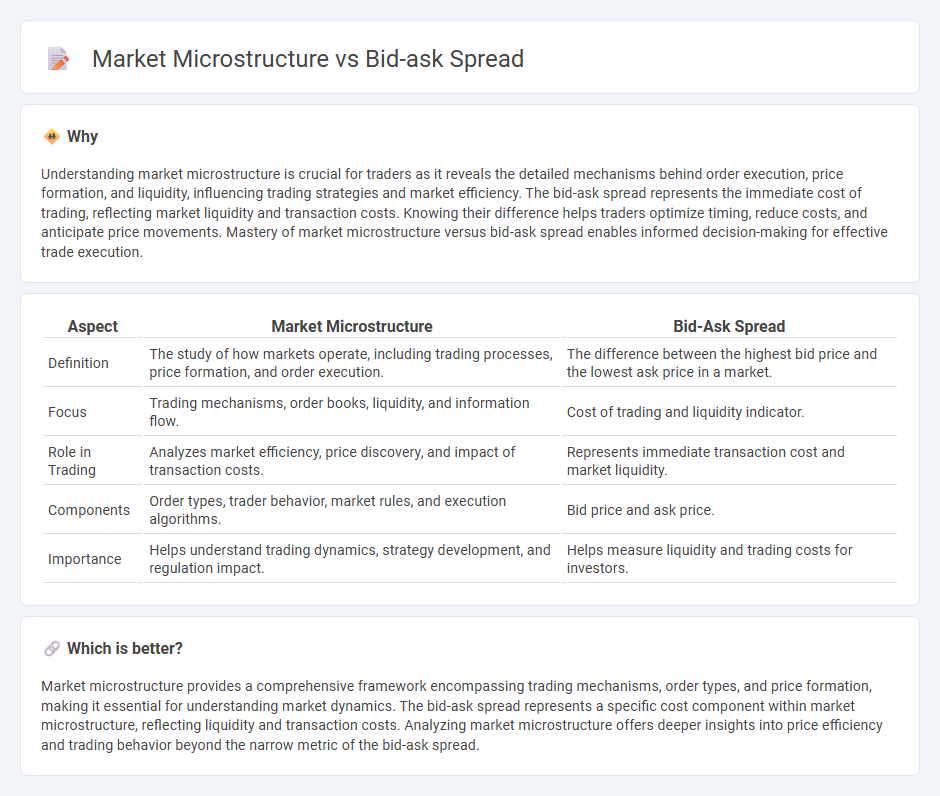 Market Microstructure vs Bid-ask Spread

Why

Understanding market microstructure is crucial for traders as it reveals the detailed mechanisms behind order execution, price formation, and liquidity, influencing trading strategies and market efficiency. The bid-ask spread represents the immediate cost of trading, reflecting market liquidity and transaction costs. Knowing their difference helps traders optimize timing, reduce costs, and anticipate price movements. Mastery of market microstructure versus bid-ask spread enables informed decision-making for effective trade execution.

| Aspect | Market Microstructure | Bid-Ask Spread |
|---|---|---|
| Definition | The study of how markets operate, including trading processes, price formation, and order execution. | The difference between the highest bid price and the lowest ask price in a market. |
| Focus | Trading mechanisms, order books, liquidity, and information flow. | Cost of trading and liquidity indicator. |
| Role in Trading | Analyzes market efficiency, price discovery, and impact of transaction costs. | Represents immediate transaction cost and market liquidity. |
| Components | Order types, trader behavior, market rules, and execution algorithms. | Bid price and ask price. |
| Importance | Helps understand trading dynamics, strategy development, and regulation impact. | Helps measure liquidity and trading costs for investors. |

Which is better?

Market microstructure provides a comprehensive framework encompassing trading mechanisms, order types, and price formation, making it essential for understanding market dynamics. The bid-ask spread represents a specific cost component within market microstructure, reflecting liquidity and transaction costs. Analyzing market microstructure offers deeper insights into price efficiency and trading behavior beyond the narrow metric of the bid-ask spread.