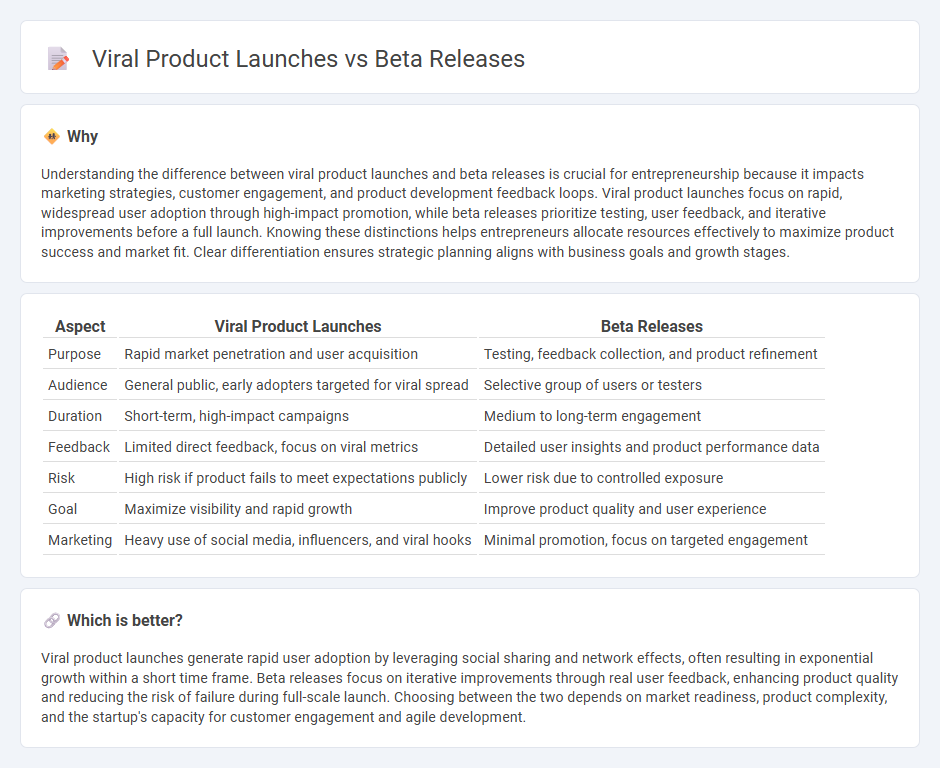 Viral Product Launches vs Beta Releases

Why

Understanding the difference between viral product launches and beta releases is crucial for entrepreneurship because it impacts marketing strategies, customer engagement, and product development feedback loops. Viral product launches focus on rapid, widespread user adoption through high-impact promotion, while beta releases prioritize testing, user feedback, and iterative improvements before a full launch. Knowing these distinctions helps entrepreneurs allocate resources effectively to maximize product success and market fit. Clear differentiation ensures strategic planning aligns with business goals and growth stages.

| Aspect | Viral Product Launches | Beta Releases |
|---|---|---|
| Purpose | Rapid market penetration and user acquisition | Testing, feedback collection, and product refinement |
| Audience | General public, early adopters targeted for viral spread | Selective group of users or testers |
| Duration | Short-term, high-impact campaigns | Medium to long-term engagement |
| Feedback | Limited direct feedback, focus on viral metrics | Detailed user insights and product performance data |
| Risk | High risk if product fails to meet expectations publicly | Lower risk due to controlled exposure |
| Goal | Maximize visibility and rapid growth | Improve product quality and user experience |
| Marketing | Heavy use of social media, influencers, and viral hooks | Minimal promotion, focus on targeted engagement |

Which is better?

Viral product launches generate rapid user adoption by leveraging social sharing and network effects, often resulting in exponential growth within a short time frame. Beta releases focus on iterative improvements through real user feedback, enhancing product quality and reducing the risk of failure during full-scale launch. Choosing between the two depends on market readiness, product complexity, and the startup's capacity for customer engagement and agile development.