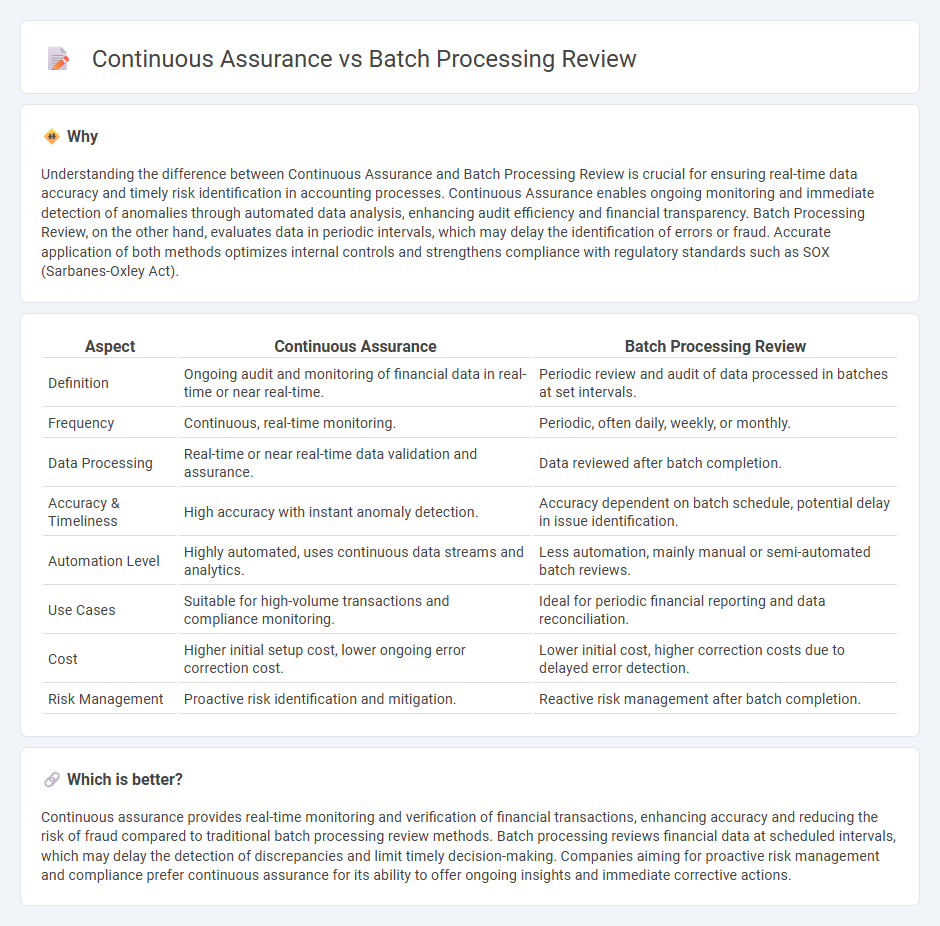 Continuous Assurance vs Batch Processing Review

Why

Understanding the difference between Continuous Assurance and Batch Processing Review is crucial for ensuring real-time data accuracy and timely risk identification in accounting processes. Continuous Assurance enables ongoing monitoring and immediate detection of anomalies through automated data analysis, enhancing audit efficiency and financial transparency. Batch Processing Review, on the other hand, evaluates data in periodic intervals, which may delay the identification of errors or fraud. Accurate application of both methods optimizes internal controls and strengthens compliance with regulatory standards such as SOX (Sarbanes-Oxley Act).

| Aspect | Continuous Assurance | Batch Processing Review |
|---|---|---|
| Definition | Ongoing audit and monitoring of financial data in real-time or near real-time. | Periodic review and audit of data processed in batches at set intervals. |
| Frequency | Continuous, real-time monitoring. | Periodic, often daily, weekly, or monthly. |
| Data Processing | Real-time or near real-time data validation and assurance. | Data reviewed after batch completion. |
| Accuracy & Timeliness | High accuracy with instant anomaly detection. | Accuracy dependent on batch schedule, potential delay in issue identification. |
| Automation Level | Highly automated, uses continuous data streams and analytics. | Less automation, mainly manual or semi-automated batch reviews. |
| Use Cases | Suitable for high-volume transactions and compliance monitoring. | Ideal for periodic financial reporting and data reconciliation. |
| Cost | Higher initial setup cost, lower ongoing error correction cost. | Lower initial cost, higher correction costs due to delayed error detection. |
| Risk Management | Proactive risk identification and mitigation. | Reactive risk management after batch completion. |

Which is better?

Continuous assurance provides real-time monitoring and verification of financial transactions, enhancing accuracy and reducing the risk of fraud compared to traditional batch processing review methods. Batch processing reviews financial data at scheduled intervals, which may delay the detection of discrepancies and limit timely decision-making. Companies aiming for proactive risk management and compliance prefer continuous assurance for its ability to offer ongoing insights and immediate corrective actions.