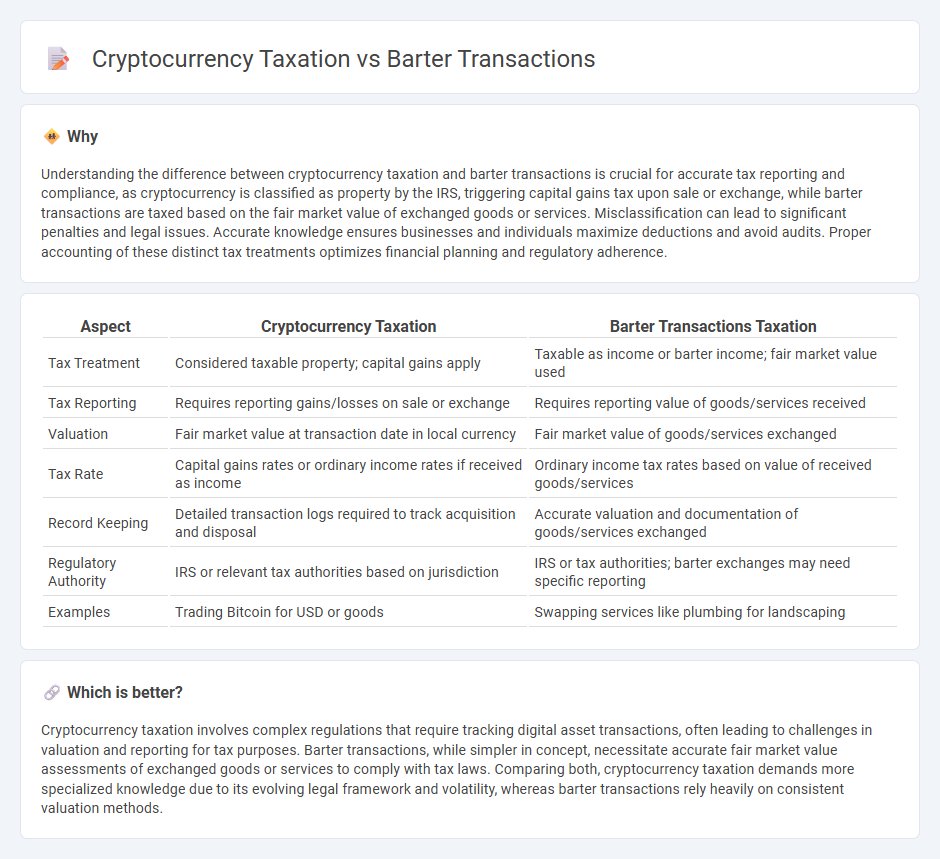 Cryptocurrency Taxation vs Barter Transactions

Why

Understanding the difference between cryptocurrency taxation and barter transactions is crucial for accurate tax reporting and compliance, as cryptocurrency is classified as property by the IRS, triggering capital gains tax upon sale or exchange, while barter transactions are taxed based on the fair market value of exchanged goods or services. Misclassification can lead to significant penalties and legal issues. Accurate knowledge ensures businesses and individuals maximize deductions and avoid audits. Proper accounting of these distinct tax treatments optimizes financial planning and regulatory adherence.

| Aspect | Cryptocurrency Taxation | Barter Transactions Taxation |
|---|---|---|
| Tax Treatment | Considered taxable property; capital gains apply | Taxable as income or barter income; fair market value used |
| Tax Reporting | Requires reporting gains/losses on sale or exchange | Requires reporting value of goods/services received |
| Valuation | Fair market value at transaction date in local currency | Fair market value of goods/services exchanged |
| Tax Rate | Capital gains rates or ordinary income rates if received as income | Ordinary income tax rates based on value of received goods/services |
| Record Keeping | Detailed transaction logs required to track acquisition and disposal | Accurate valuation and documentation of goods/services exchanged |
| Regulatory Authority | IRS or relevant tax authorities based on jurisdiction | IRS or tax authorities; barter exchanges may need specific reporting |
| Examples | Trading Bitcoin for USD or goods | Swapping services like plumbing for landscaping |

Which is better?

Cryptocurrency taxation involves complex regulations that require tracking digital asset transactions, often leading to challenges in valuation and reporting for tax purposes. Barter transactions, while simpler in concept, necessitate accurate fair market value assessments of exchanged goods or services to comply with tax laws. Comparing both, cryptocurrency taxation demands more specialized knowledge due to its evolving legal framework and volatility, whereas barter transactions rely heavily on consistent valuation methods.