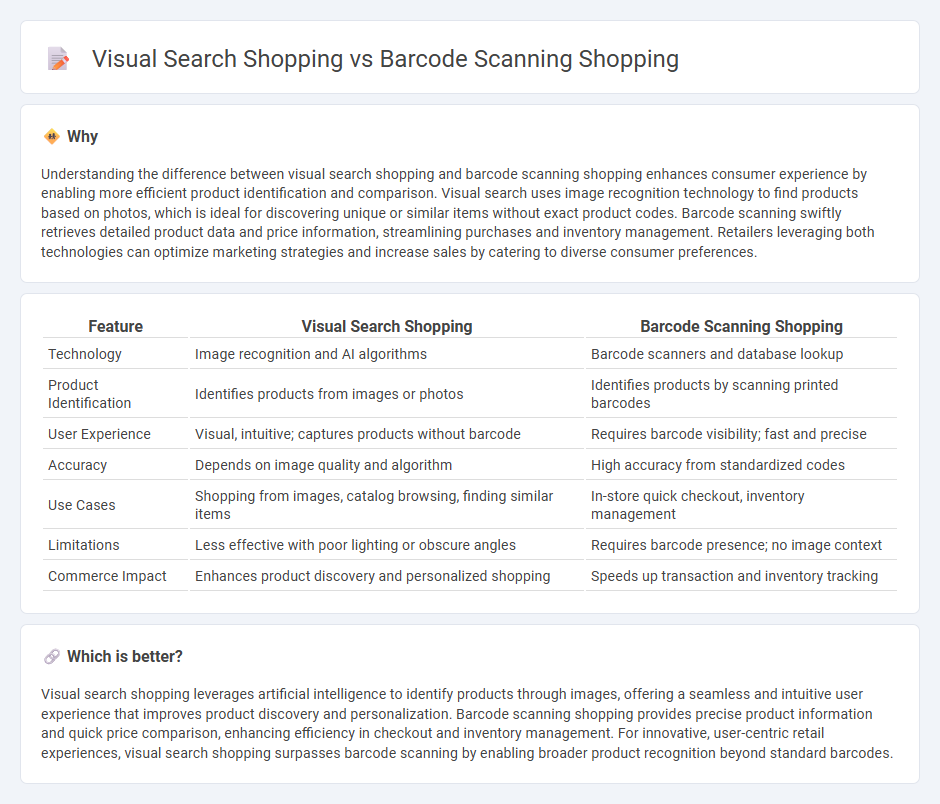 Visual Search Shopping vs Barcode Scanning Shopping

Why

Understanding the difference between visual search shopping and barcode scanning shopping enhances consumer experience by enabling more efficient product identification and comparison. Visual search uses image recognition technology to find products based on photos, which is ideal for discovering unique or similar items without exact product codes. Barcode scanning swiftly retrieves detailed product data and price information, streamlining purchases and inventory management. Retailers leveraging both technologies can optimize marketing strategies and increase sales by catering to diverse consumer preferences.

| Feature | Visual Search Shopping | Barcode Scanning Shopping |
|---|---|---|
| Technology | Image recognition and AI algorithms | Barcode scanners and database lookup |
| Product Identification | Identifies products from images or photos | Identifies products by scanning printed barcodes |
| User Experience | Visual, intuitive; captures products without barcode | Requires barcode visibility; fast and precise |
| Accuracy | Depends on image quality and algorithm | High accuracy from standardized codes |
| Use Cases | Shopping from images, catalog browsing, finding similar items | In-store quick checkout, inventory management |
| Limitations | Less effective with poor lighting or obscure angles | Requires barcode presence; no image context |
| Commerce Impact | Enhances product discovery and personalized shopping | Speeds up transaction and inventory tracking |

Which is better?

Visual search shopping leverages artificial intelligence to identify products through images, offering a seamless and intuitive user experience that improves product discovery and personalization. Barcode scanning shopping provides precise product information and quick price comparison, enhancing efficiency in checkout and inventory management. For innovative, user-centric retail experiences, visual search shopping surpasses barcode scanning by enabling broader product recognition beyond standard barcodes.