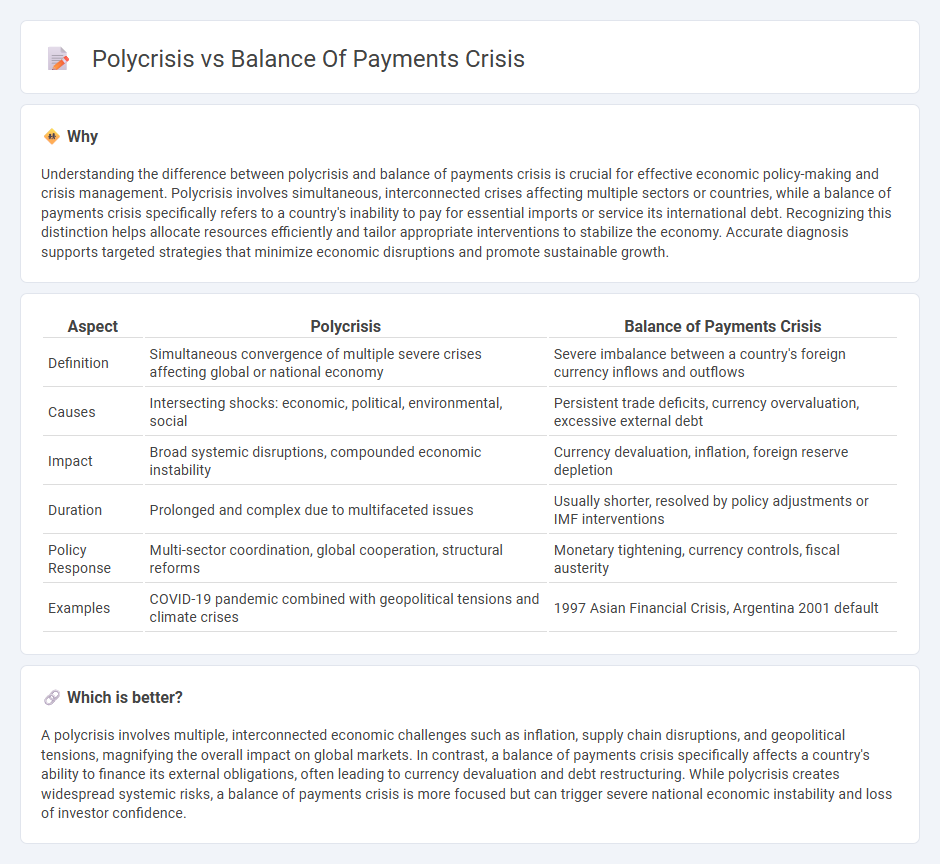 Polycrisis vs Balance Of Payments Crisis

Why

Understanding the difference between polycrisis and balance of payments crisis is crucial for effective economic policy-making and crisis management. Polycrisis involves simultaneous, interconnected crises affecting multiple sectors or countries, while a balance of payments crisis specifically refers to a country's inability to pay for essential imports or service its international debt. Recognizing this distinction helps allocate resources efficiently and tailor appropriate interventions to stabilize the economy. Accurate diagnosis supports targeted strategies that minimize economic disruptions and promote sustainable growth.

| Aspect | Polycrisis | Balance of Payments Crisis |
|---|---|---|
| Definition | Simultaneous convergence of multiple severe crises affecting global or national economy | Severe imbalance between a country's foreign currency inflows and outflows |
| Causes | Intersecting shocks: economic, political, environmental, social | Persistent trade deficits, currency overvaluation, excessive external debt |
| Impact | Broad systemic disruptions, compounded economic instability | Currency devaluation, inflation, foreign reserve depletion |
| Duration | Prolonged and complex due to multifaceted issues | Usually shorter, resolved by policy adjustments or IMF interventions |
| Policy Response | Multi-sector coordination, global cooperation, structural reforms | Monetary tightening, currency controls, fiscal austerity |
| Examples | COVID-19 pandemic combined with geopolitical tensions and climate crises | 1997 Asian Financial Crisis, Argentina 2001 default |

Which is better?

A polycrisis involves multiple, interconnected economic challenges such as inflation, supply chain disruptions, and geopolitical tensions, magnifying the overall impact on global markets. In contrast, a balance of payments crisis specifically affects a country's ability to finance its external obligations, often leading to currency devaluation and debt restructuring. While polycrisis creates widespread systemic risks, a balance of payments crisis is more focused but can trigger severe national economic instability and loss of investor confidence.